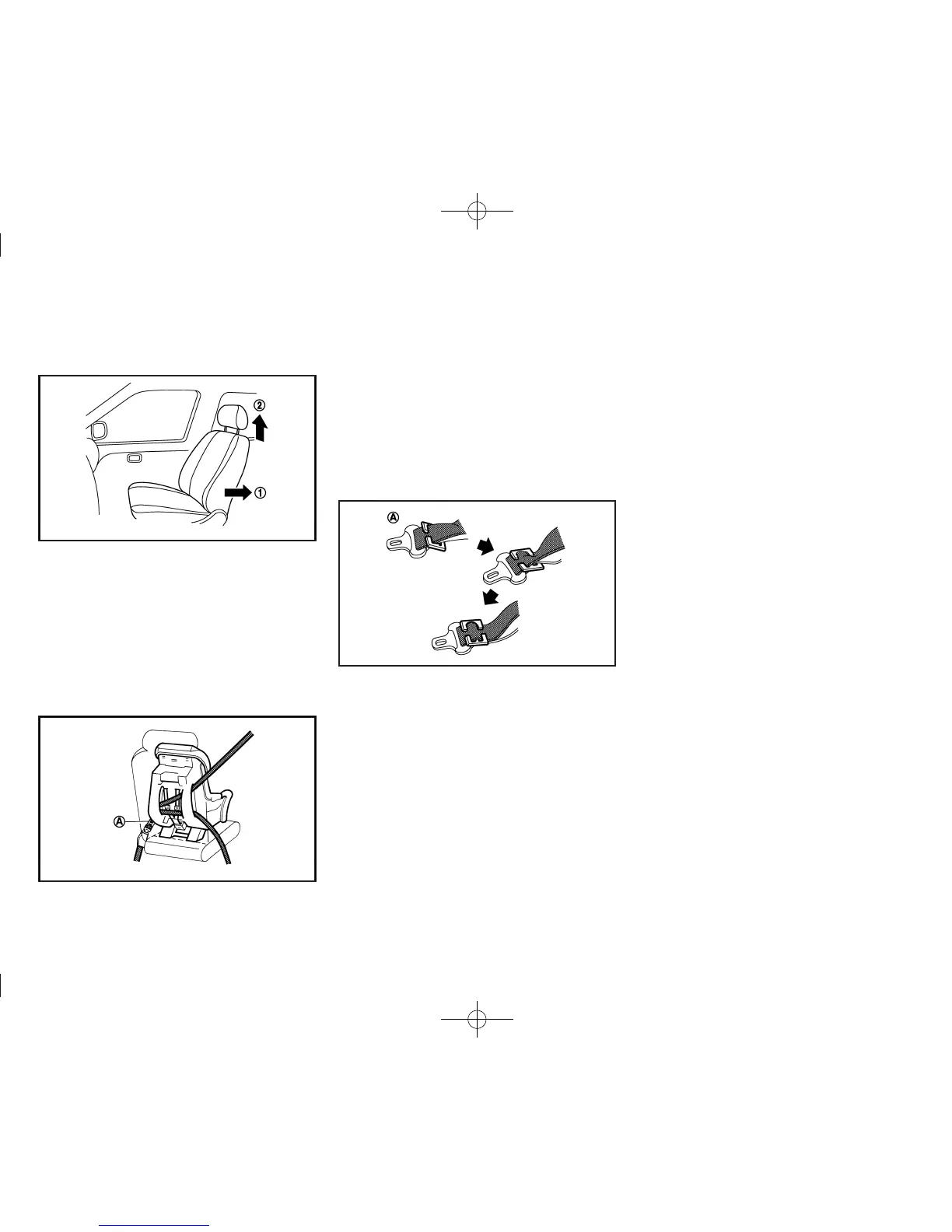 ②
①

Ⓐ

Ⓐ