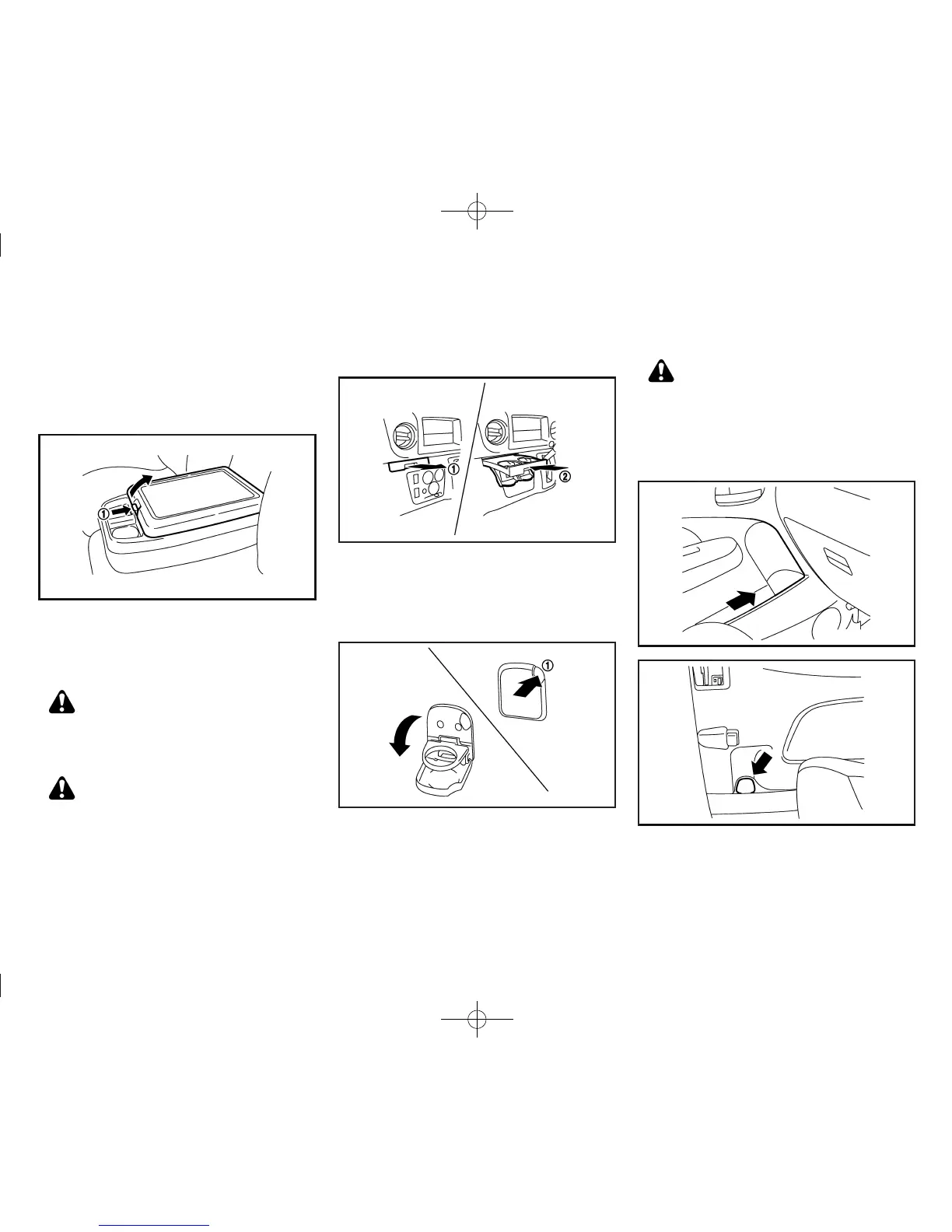 ①

①

②

①