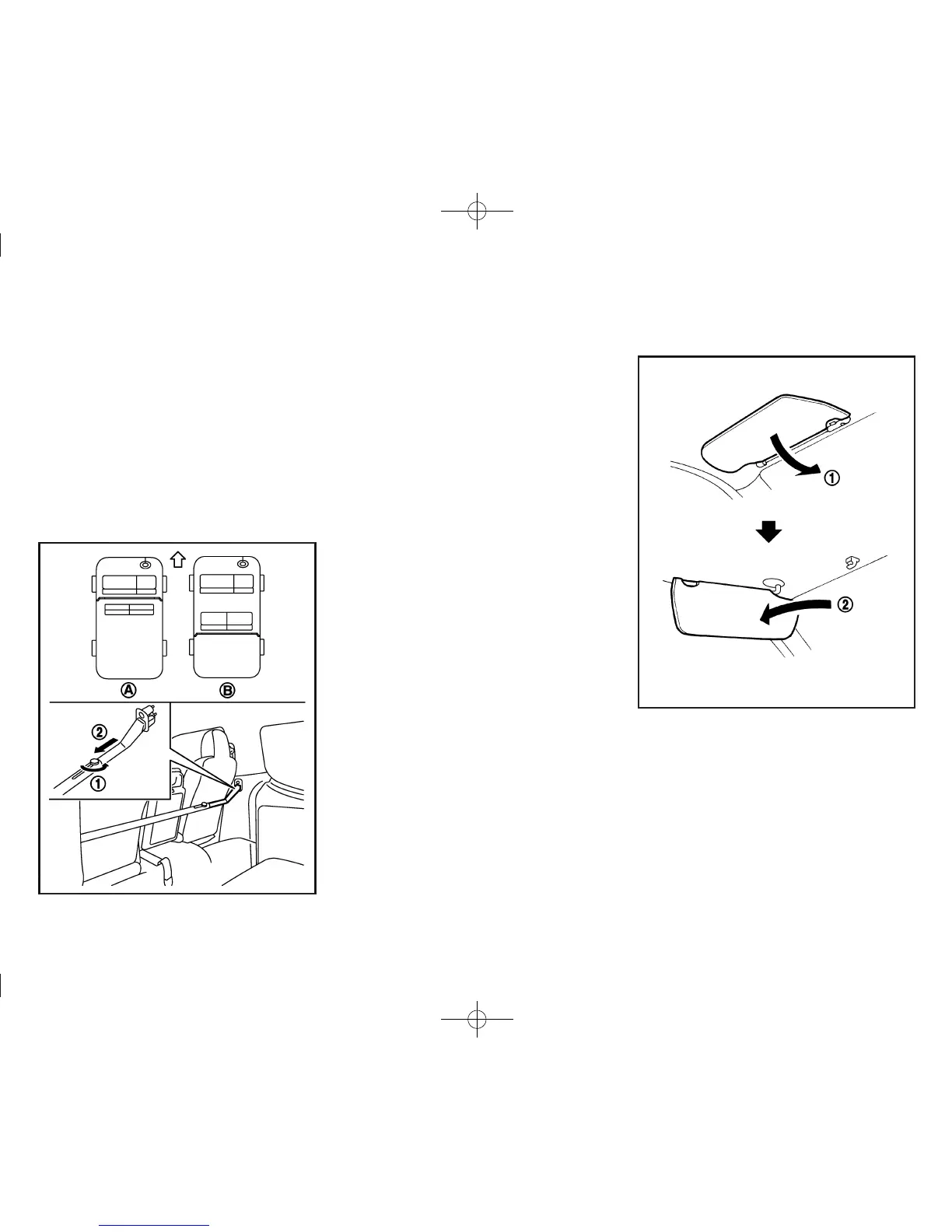 Ⓐ Ⓑ

②

①

①

②