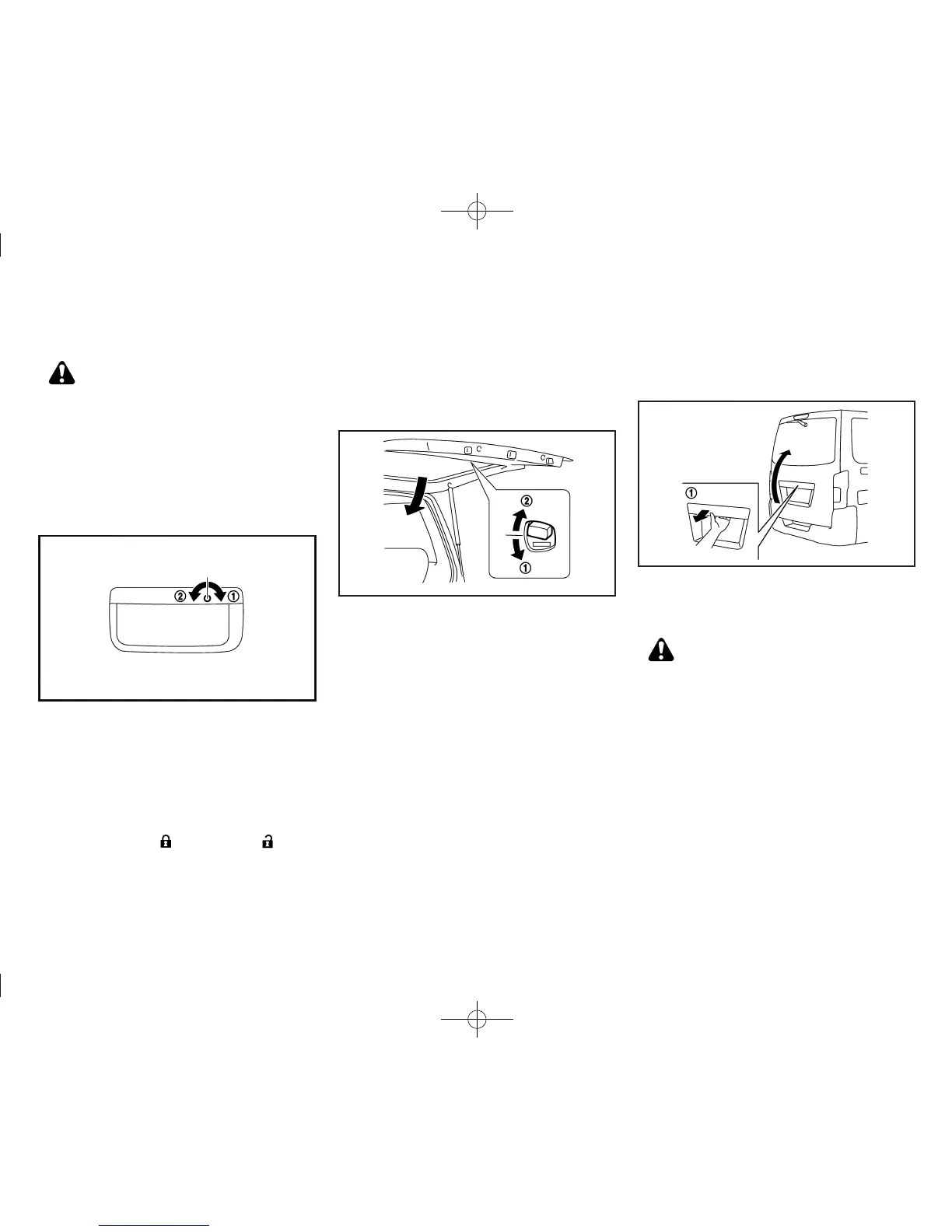 ② ①

②
①

①