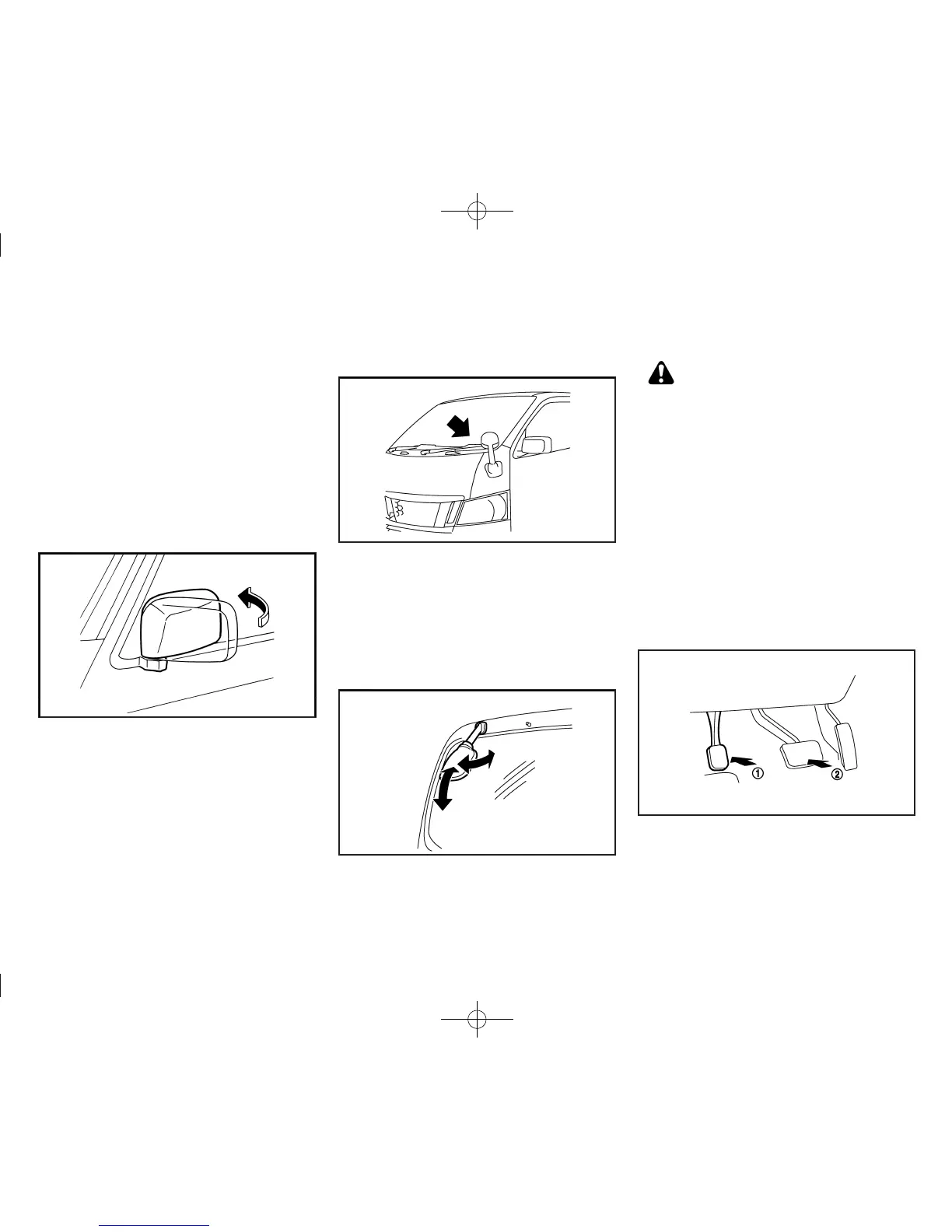 ①
②