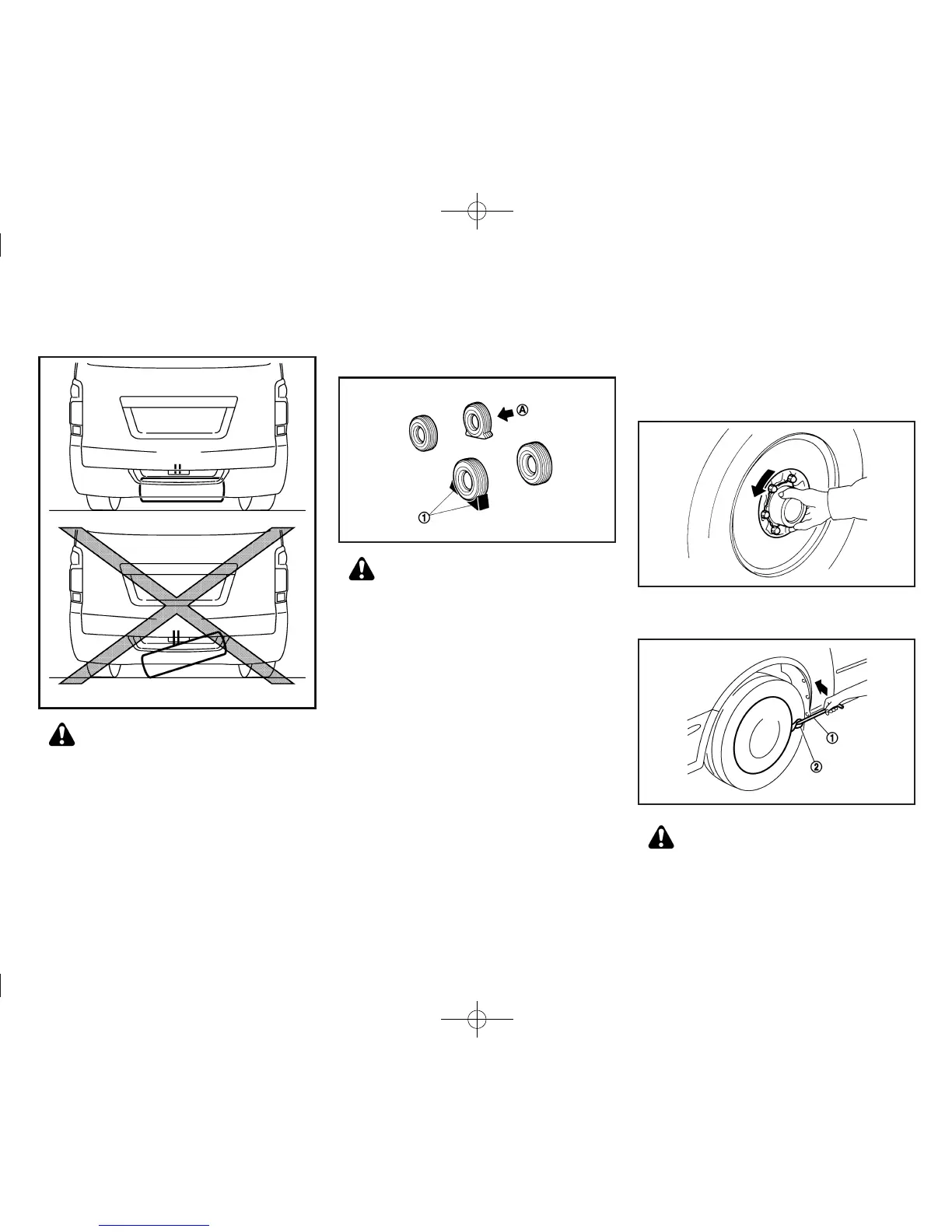 Ⓐ

①

①

②