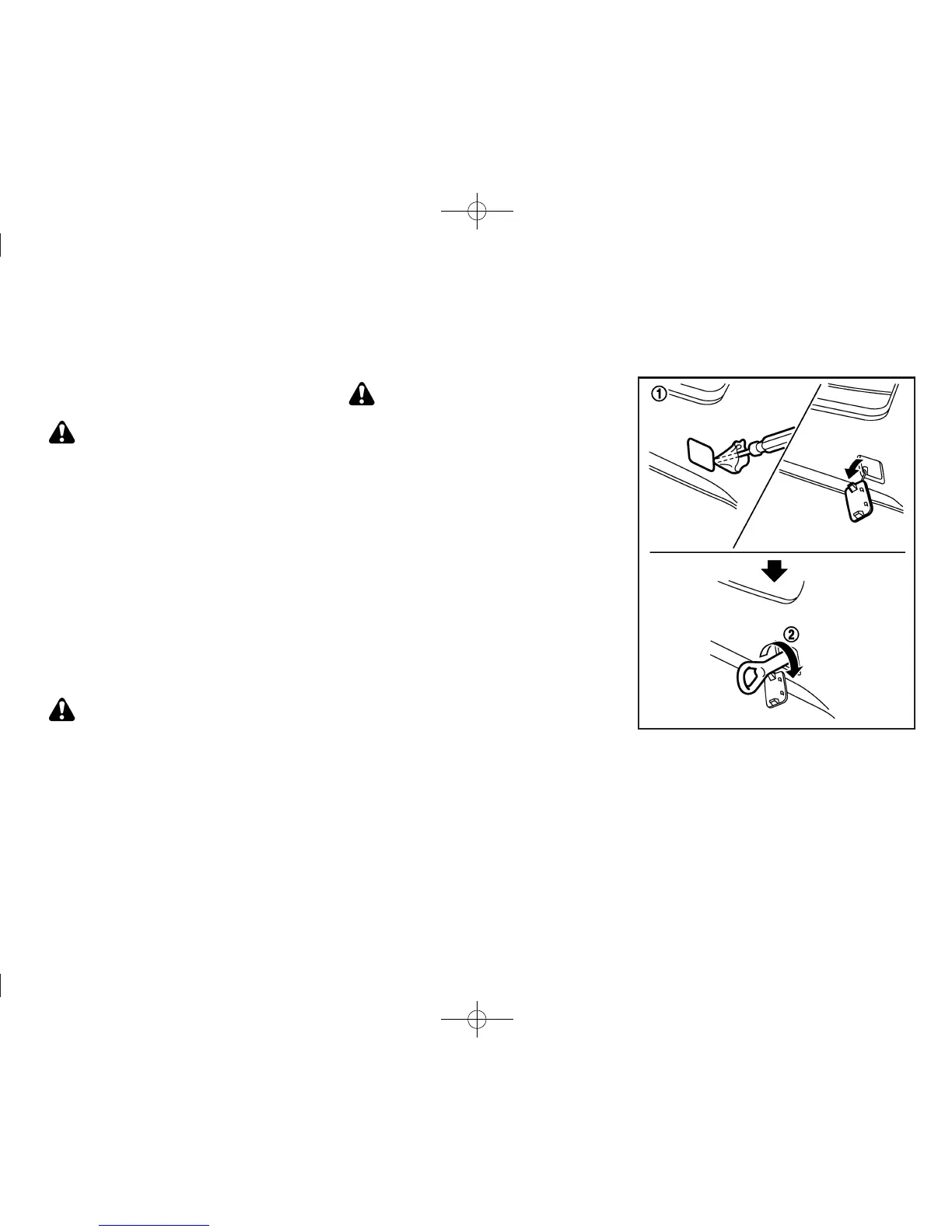 ①

②