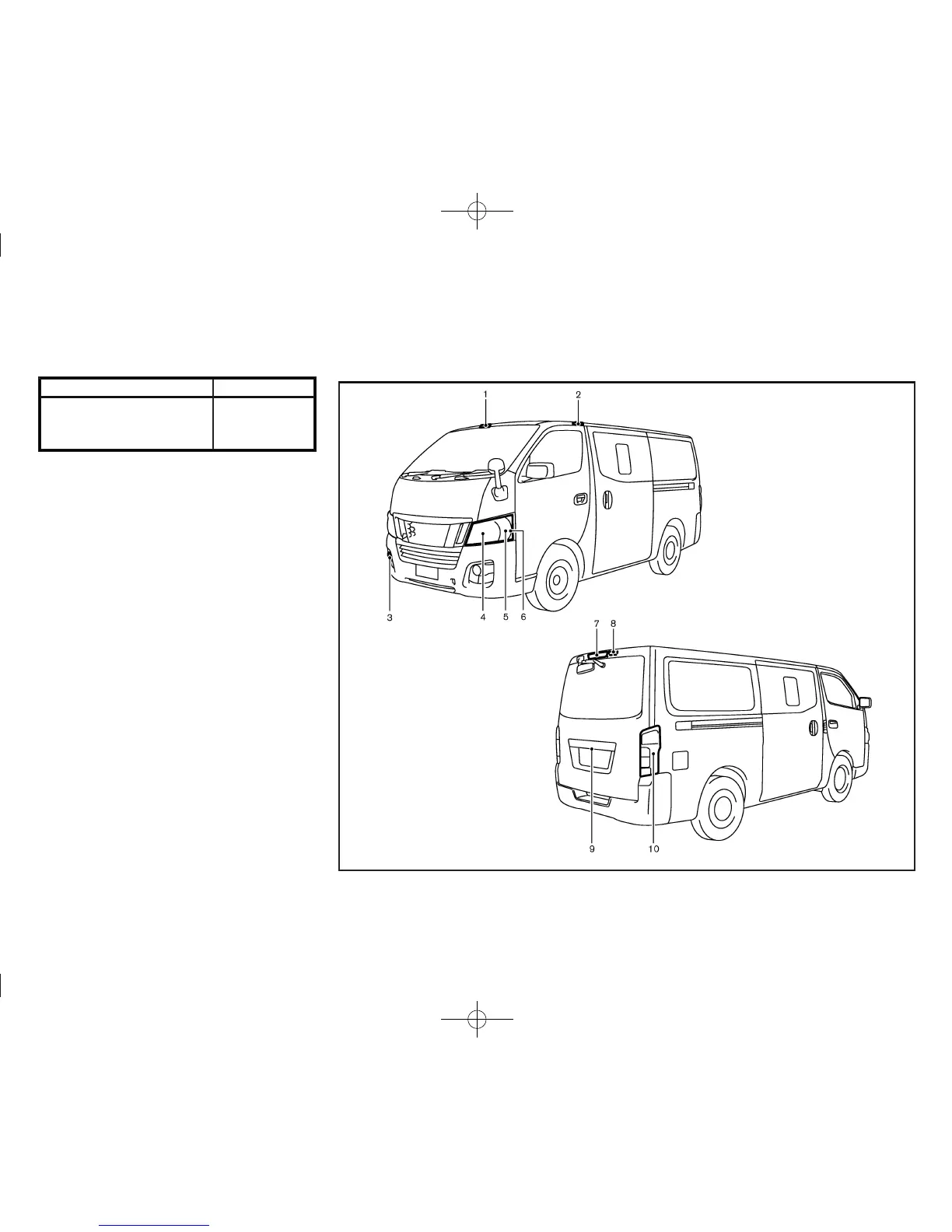 1
2
3
4
5
6
7
8
9
10