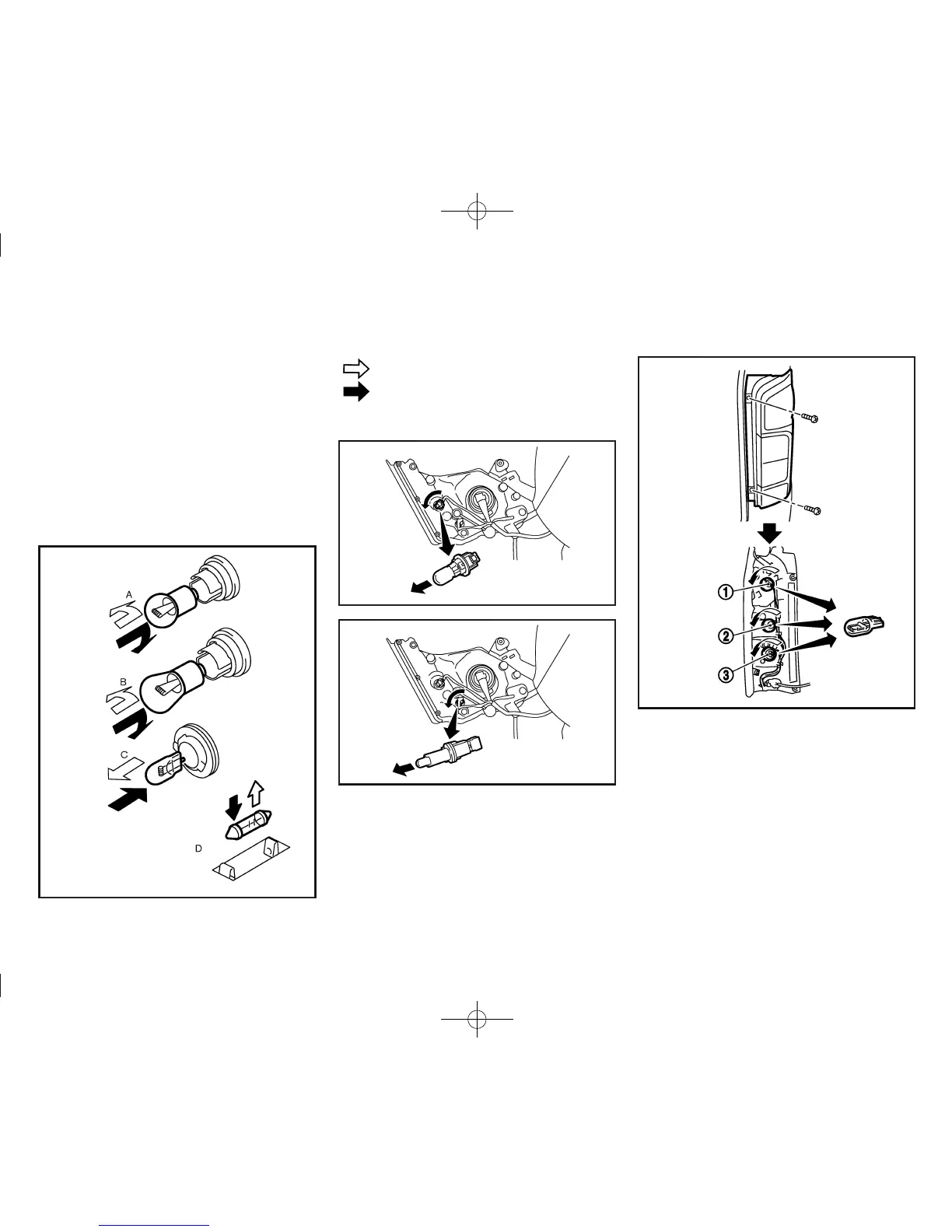 A

B

C

D

①

②

③