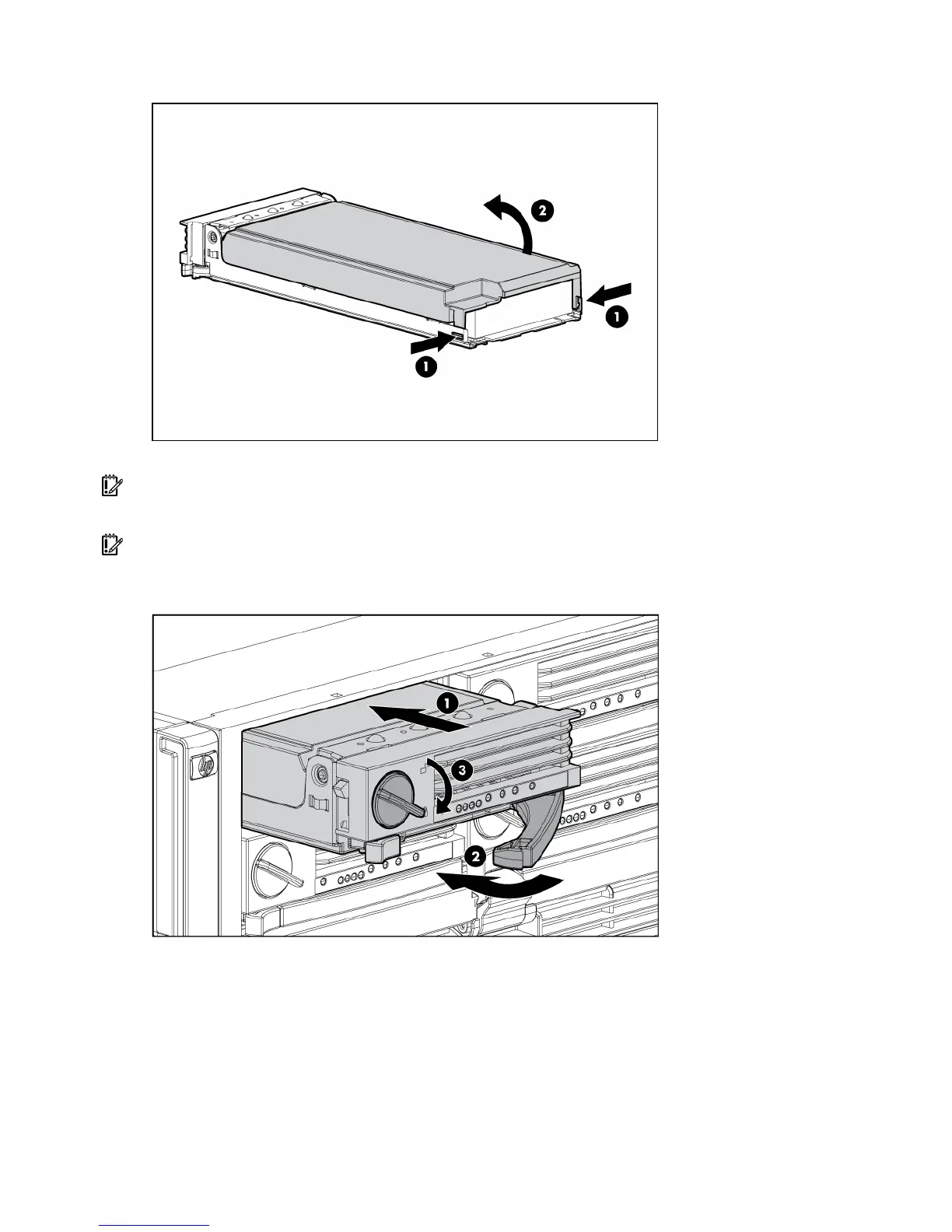 2

1

1

1

3

2