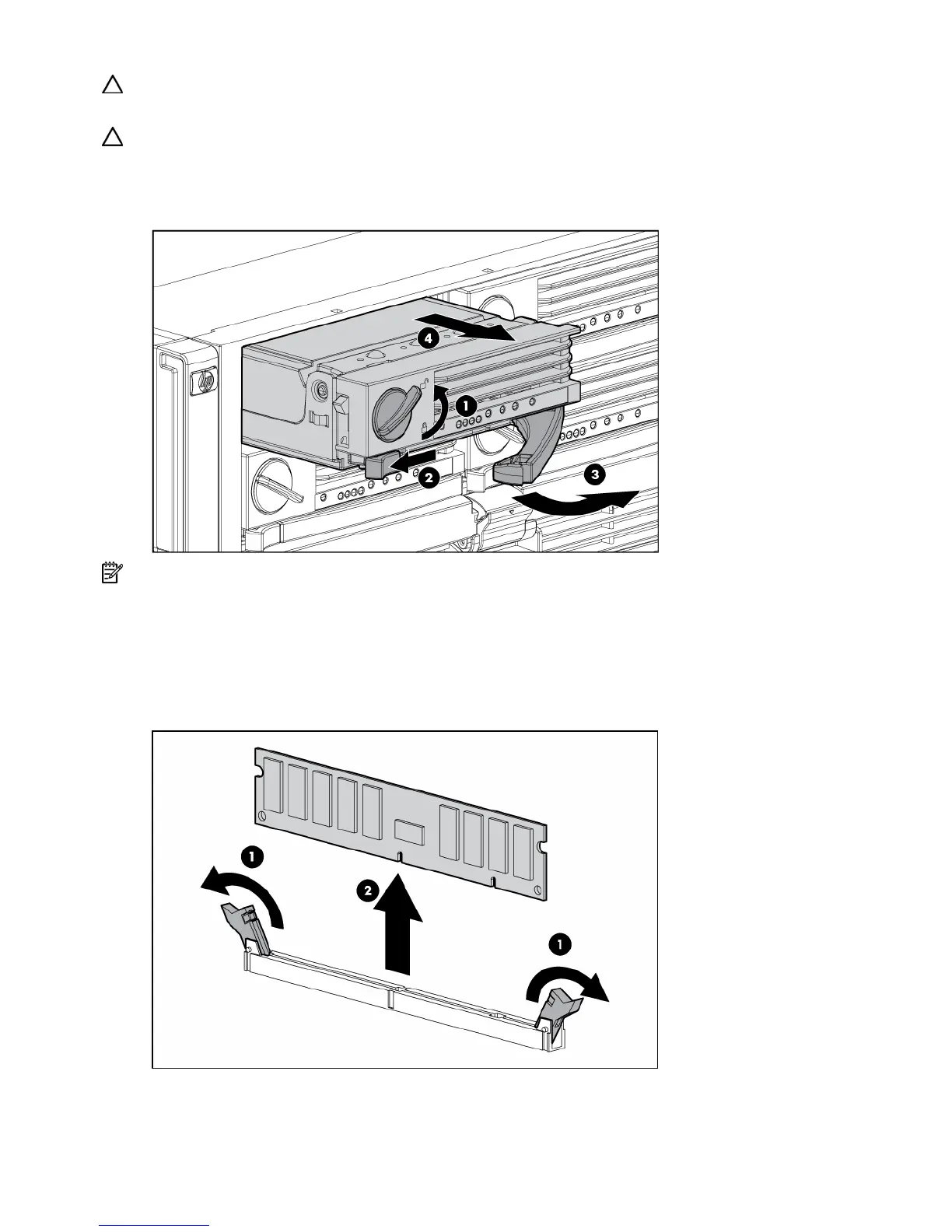 4
1
2
3
1
2
1