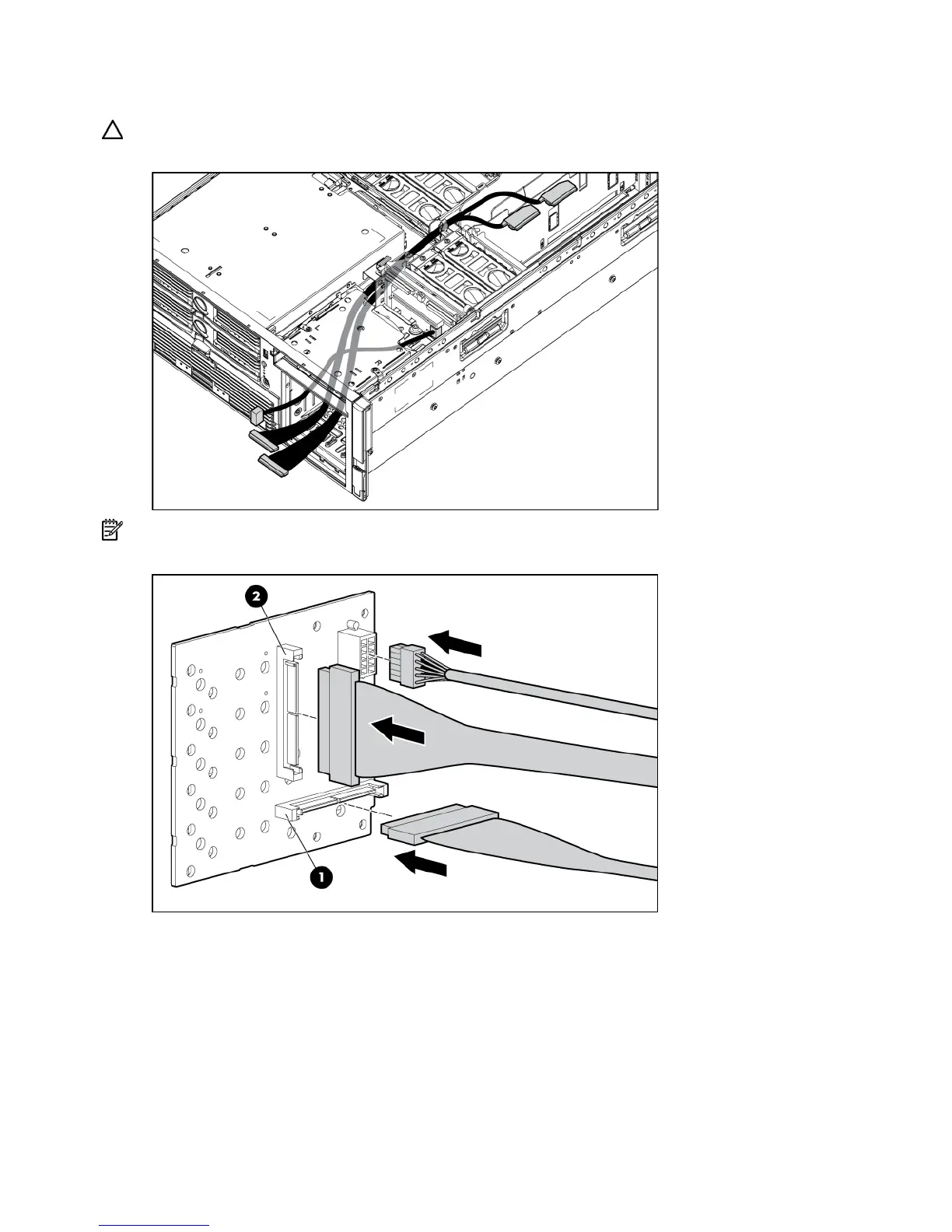 2

1