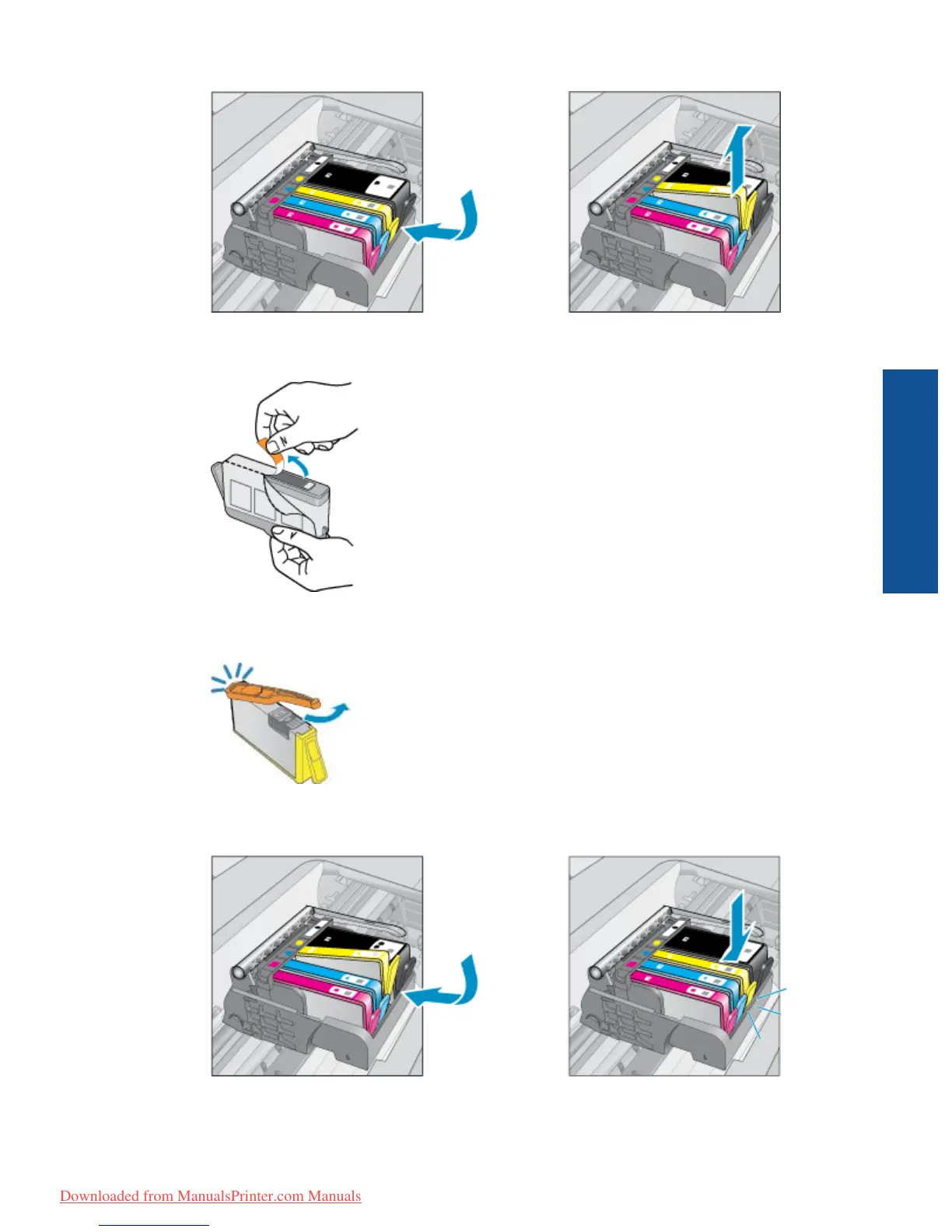 Downloaded from ManualsPrinter.com Manuals