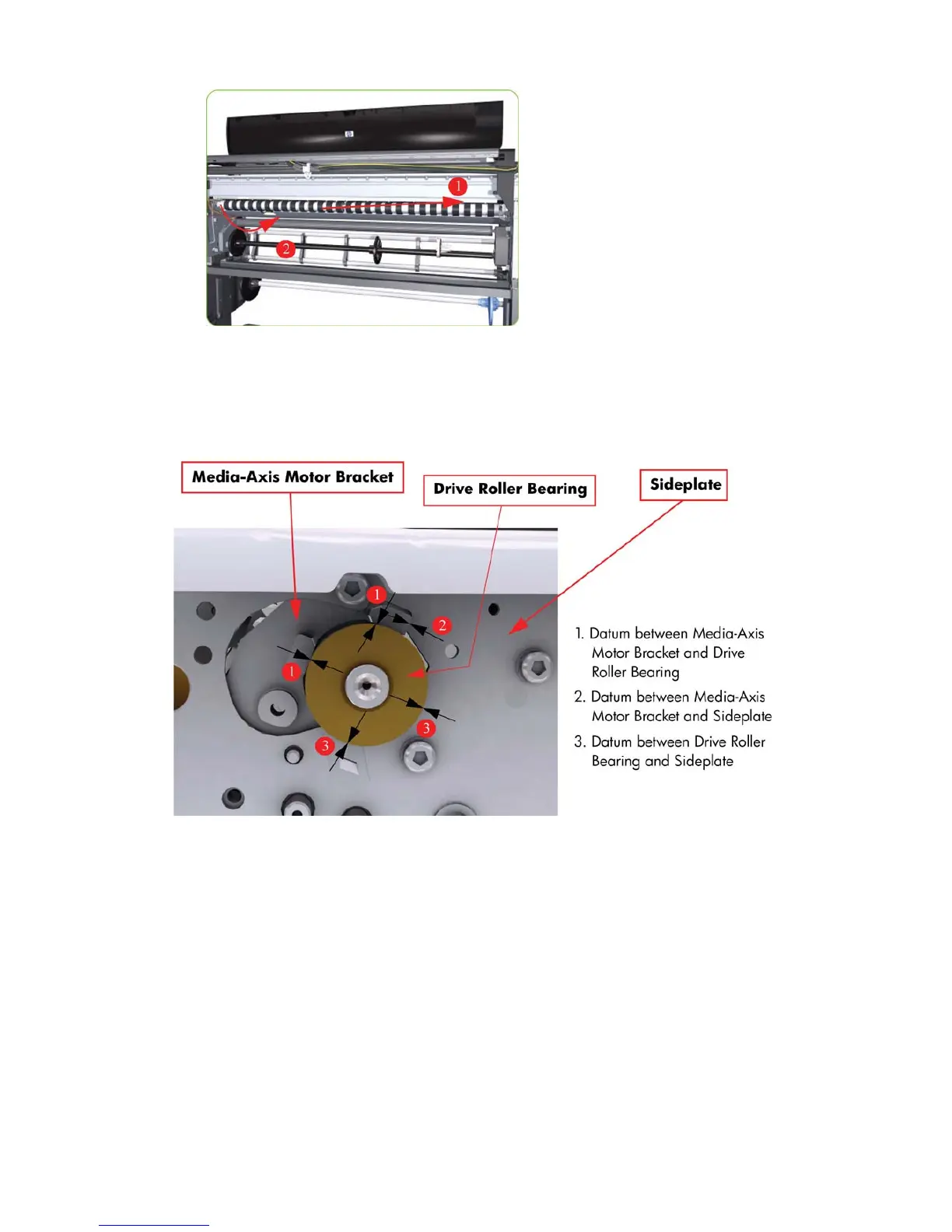 1

2

Media-Axis Motor Bracket

Drive Roller Bearing

Sideplate

1

2

1

3

3

1. Datum between Media-Axis Motor Bracket and Drive Roller Bearing

2. Datum between Media-Axis Motor Bracket and Sideplate

3. Datum between Drive Roller Bearing and Sideplate