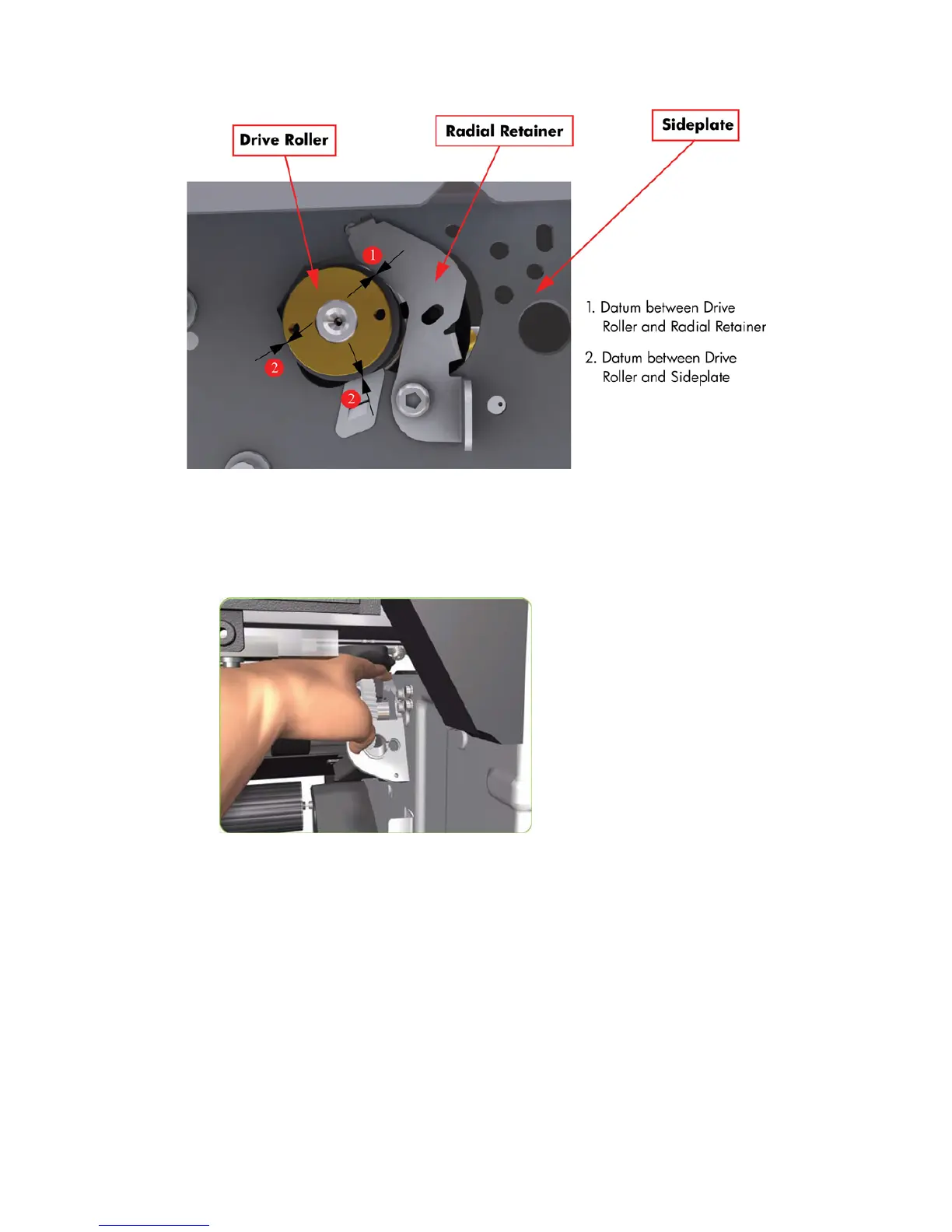 Drive Roller

Radial Retainer

Sideplate

1

2

2

1. Datum between Drive Roller and Radial Retainer

2. Datum between Drive Roller and Sideplate