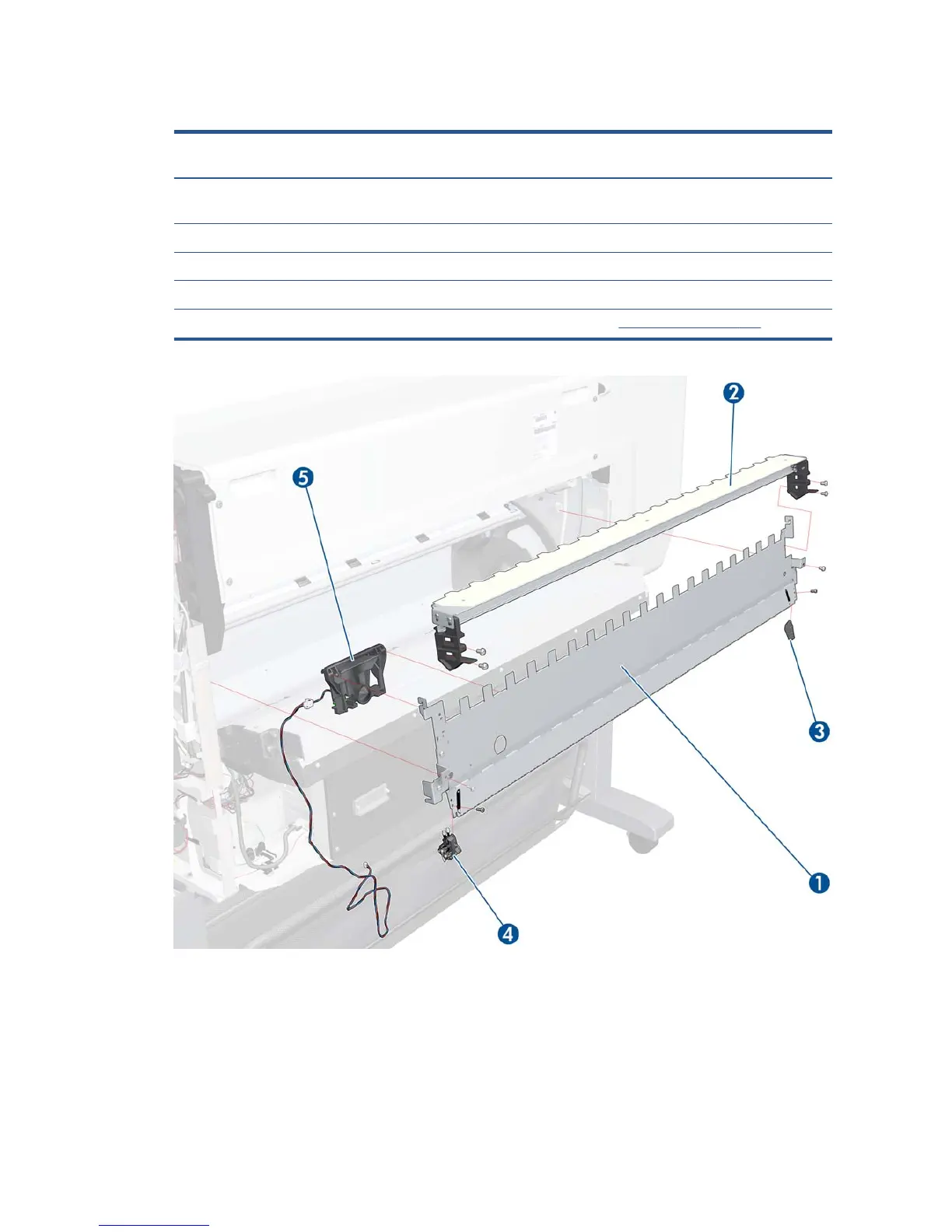 2

5

3

1

4