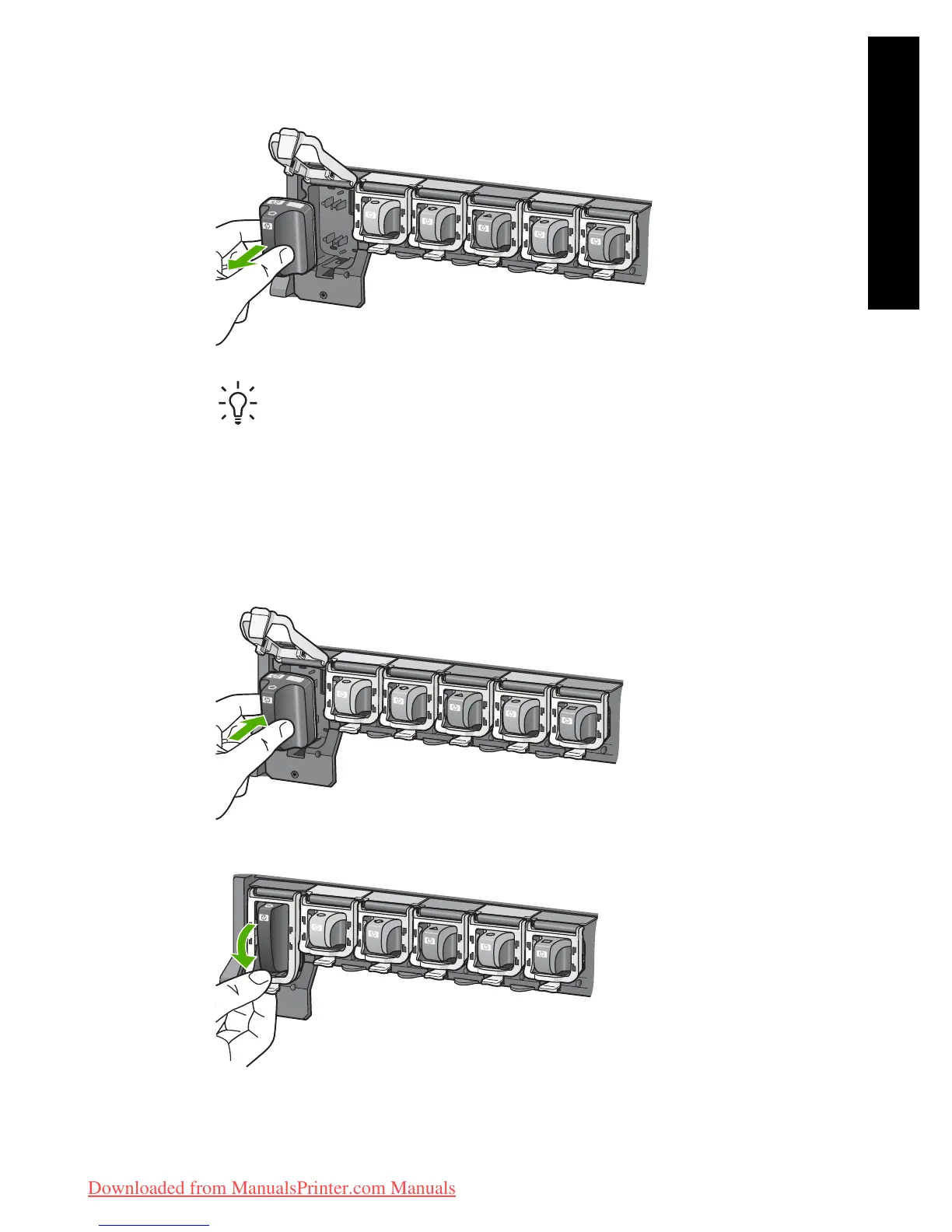 Downloaded from ManualsPrinter.com Manuals