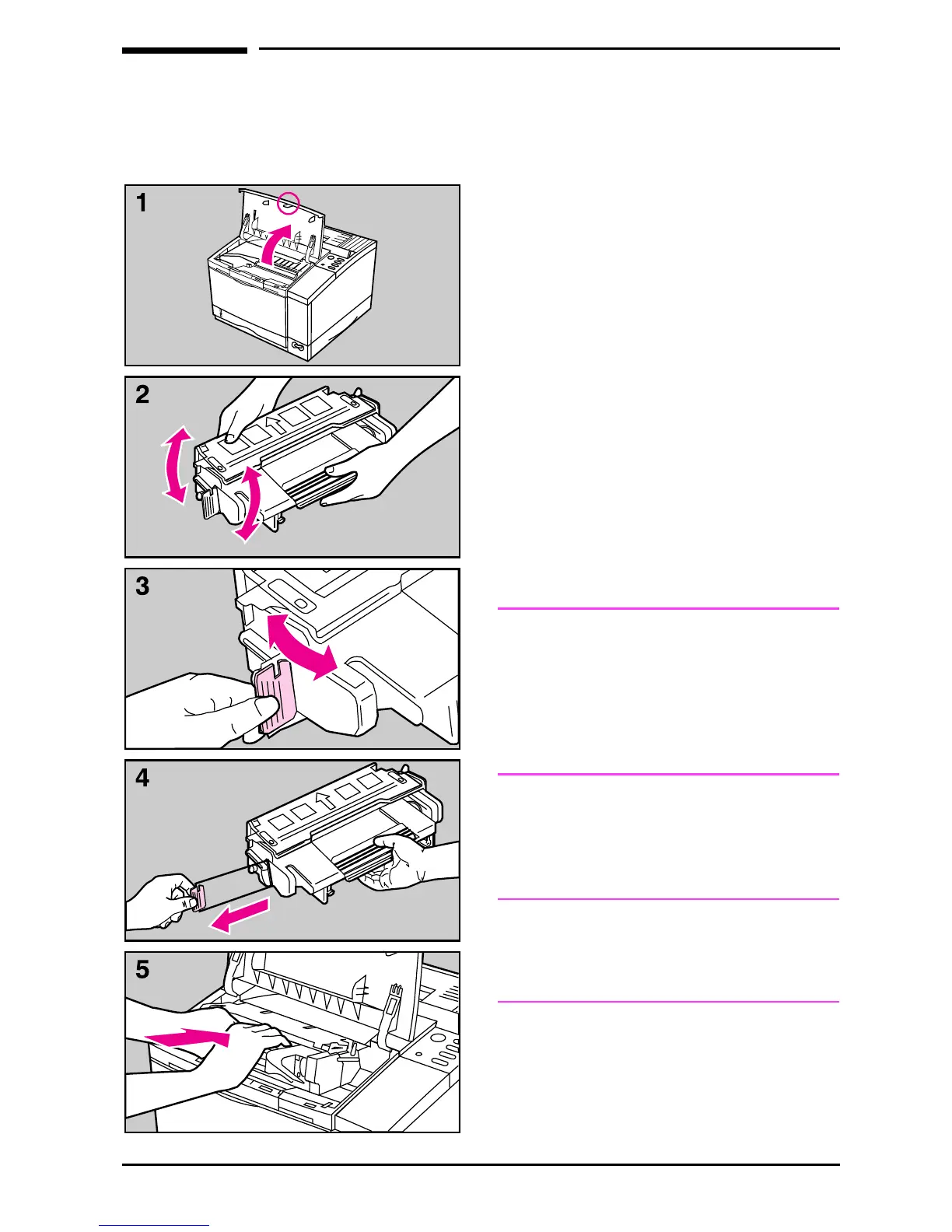 1

2

3

4

5