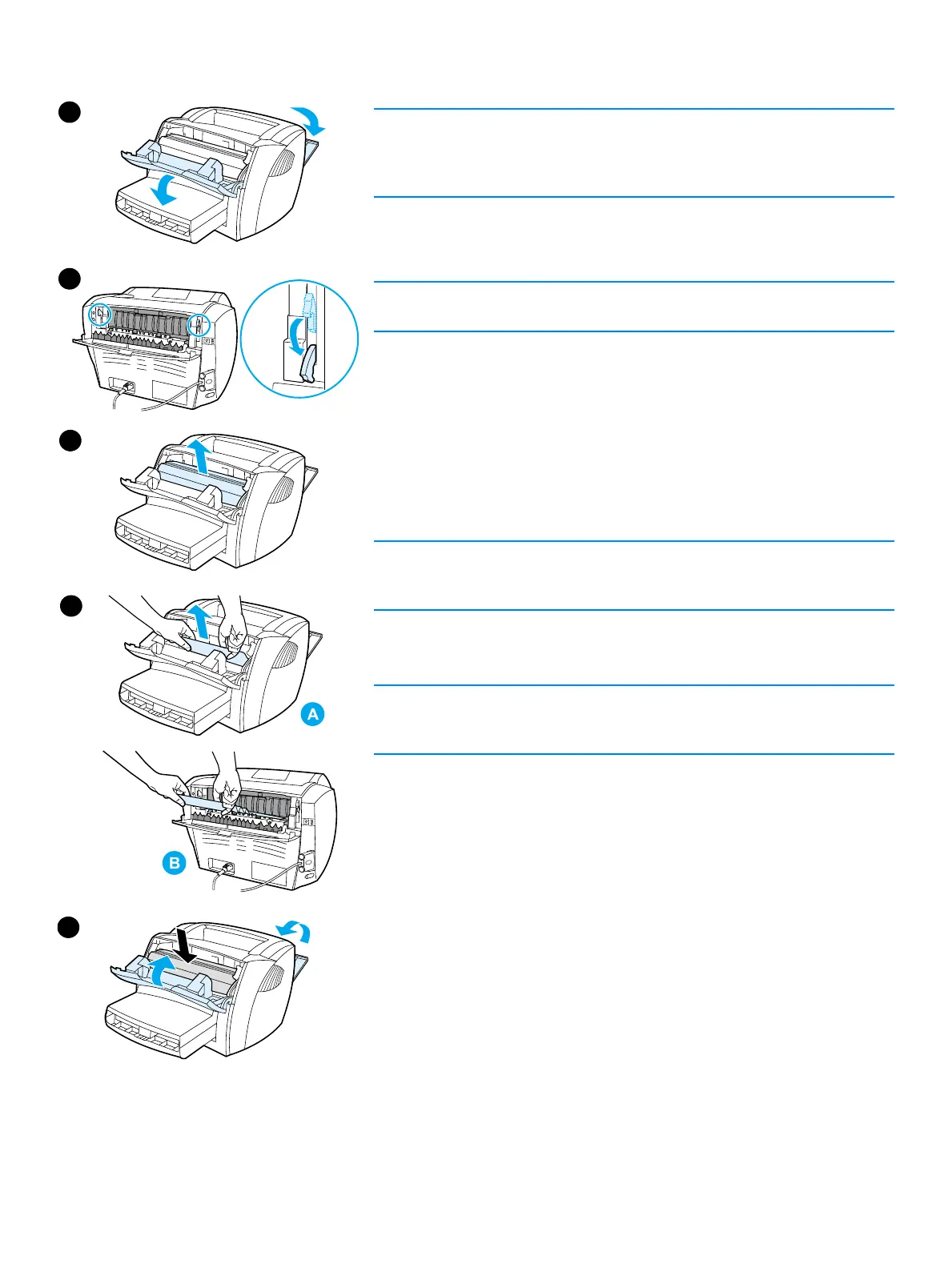 A

B