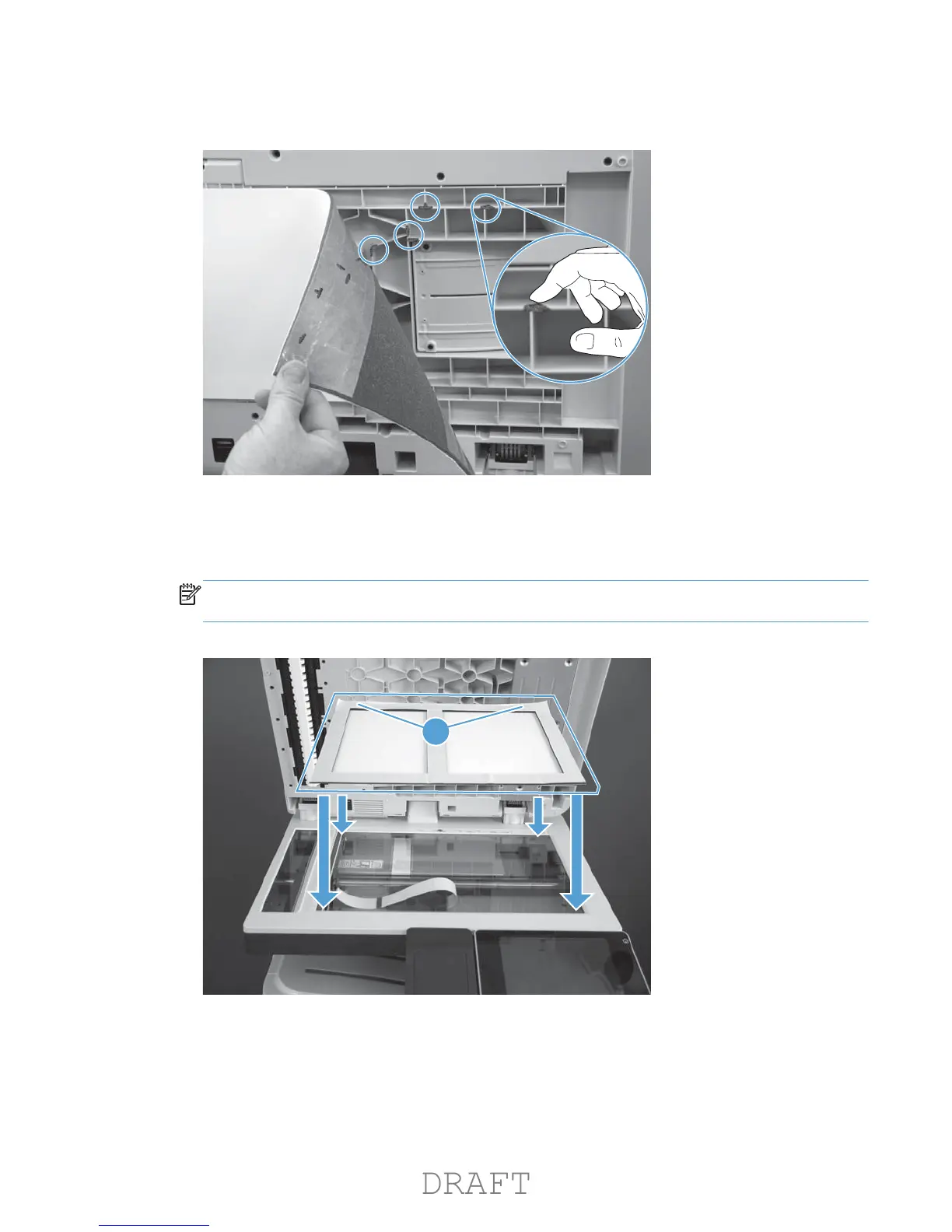 DRAFT