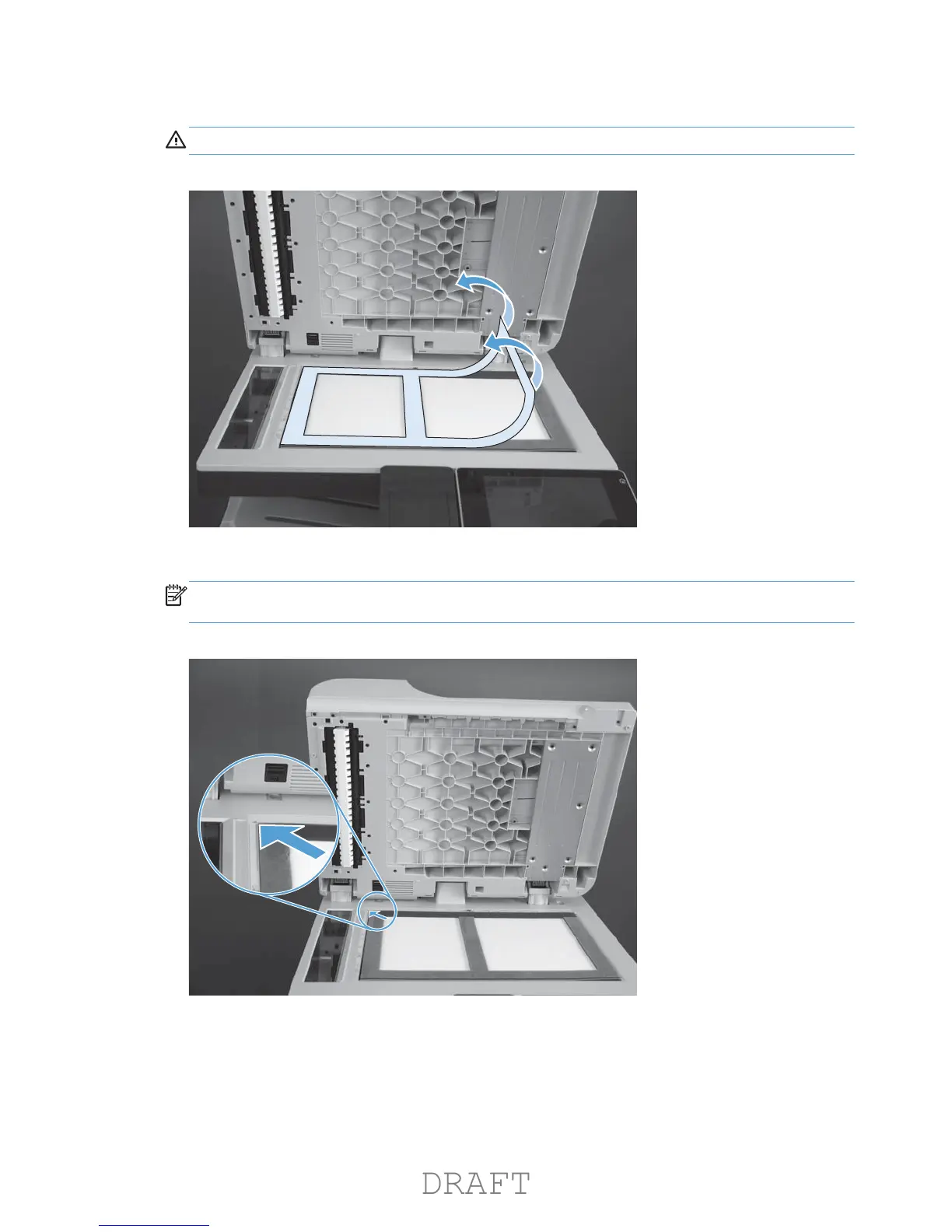 DRAFT