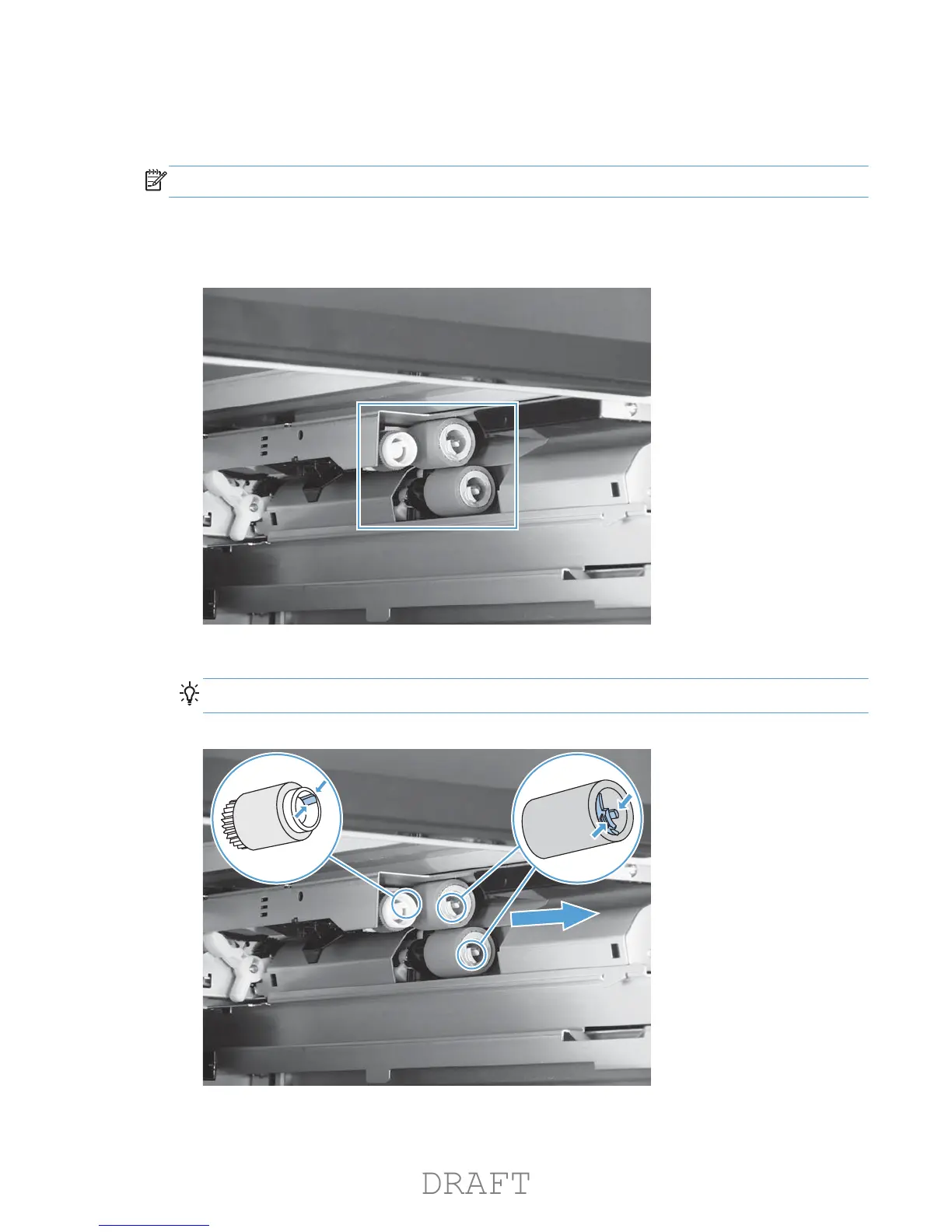 DRAFT