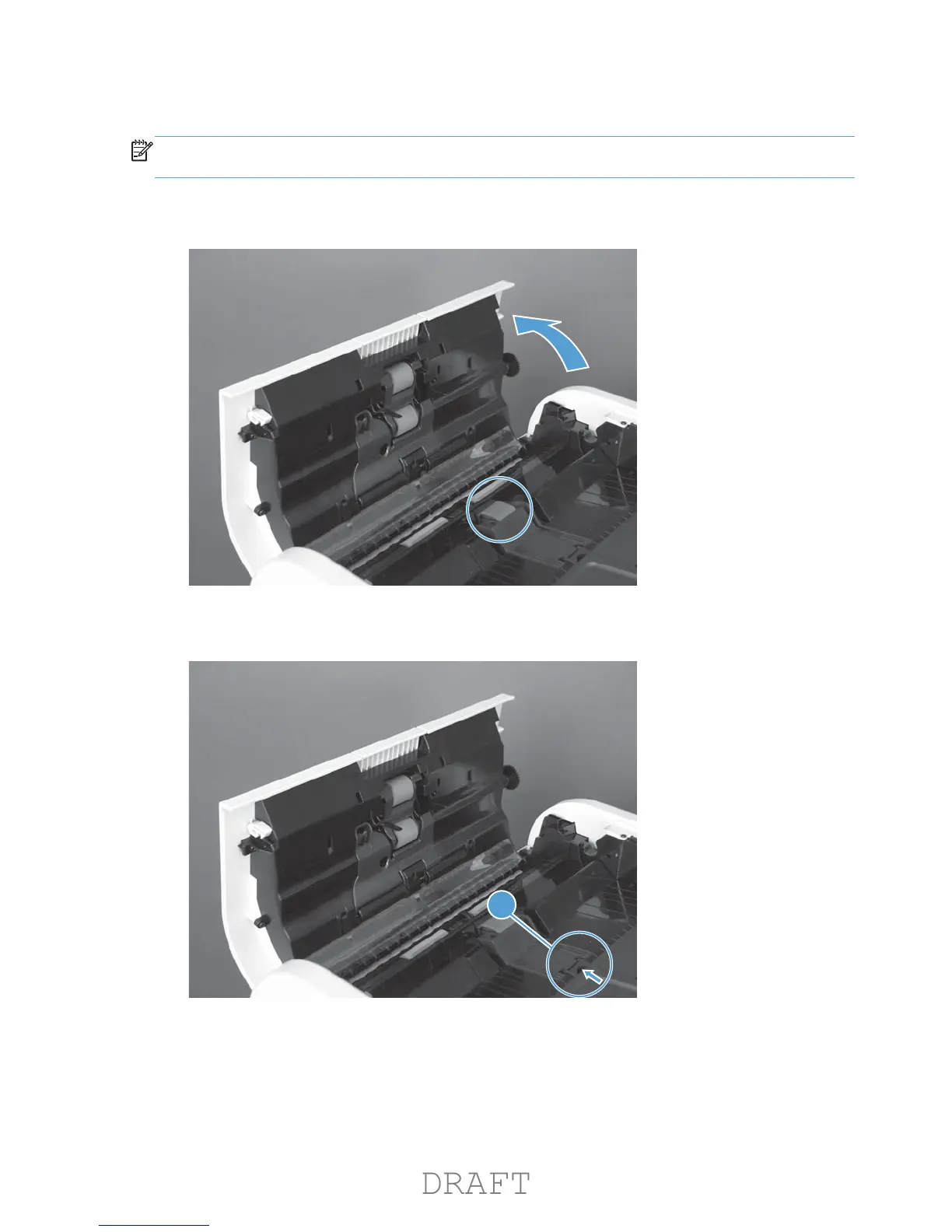 DRAFT