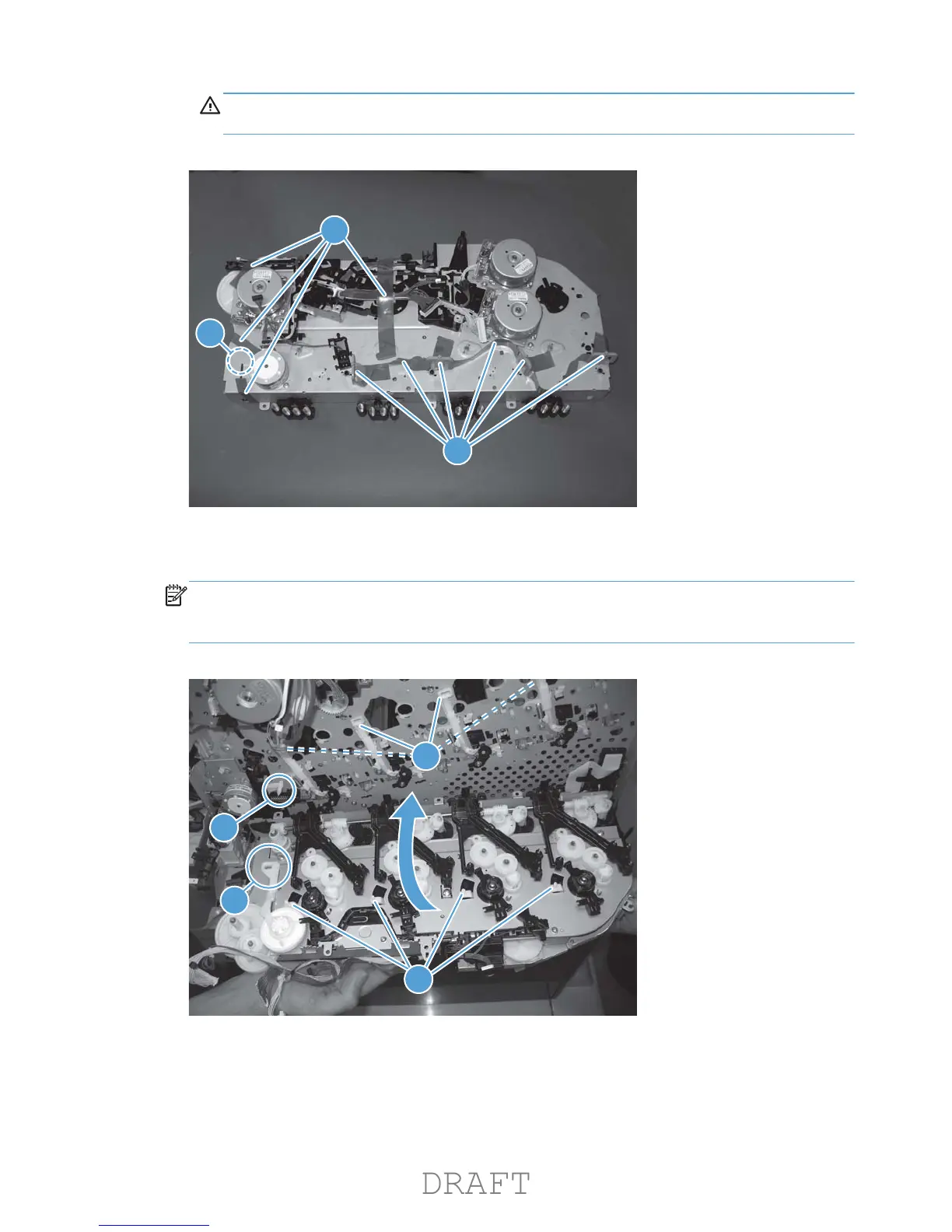 DRAFT