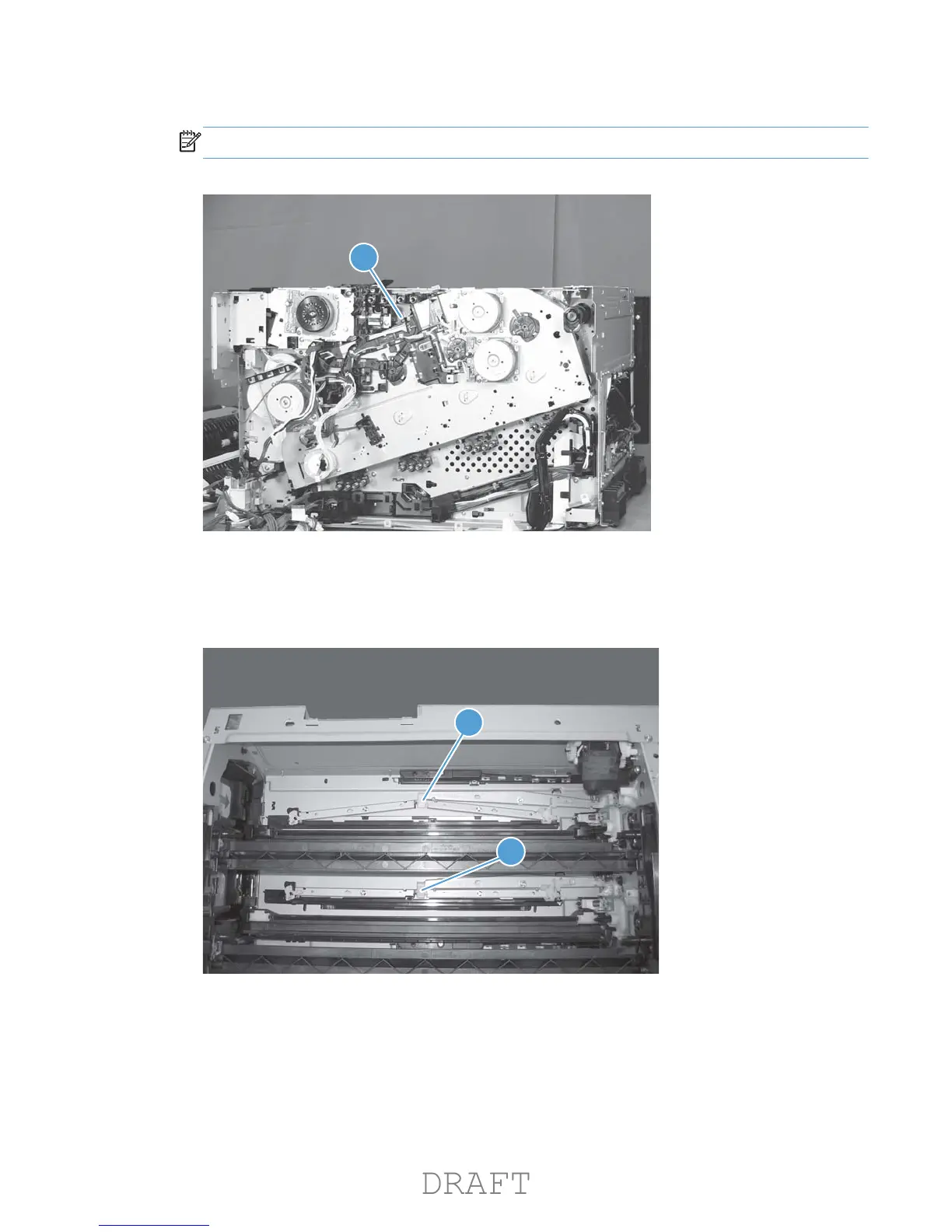 DRAFT