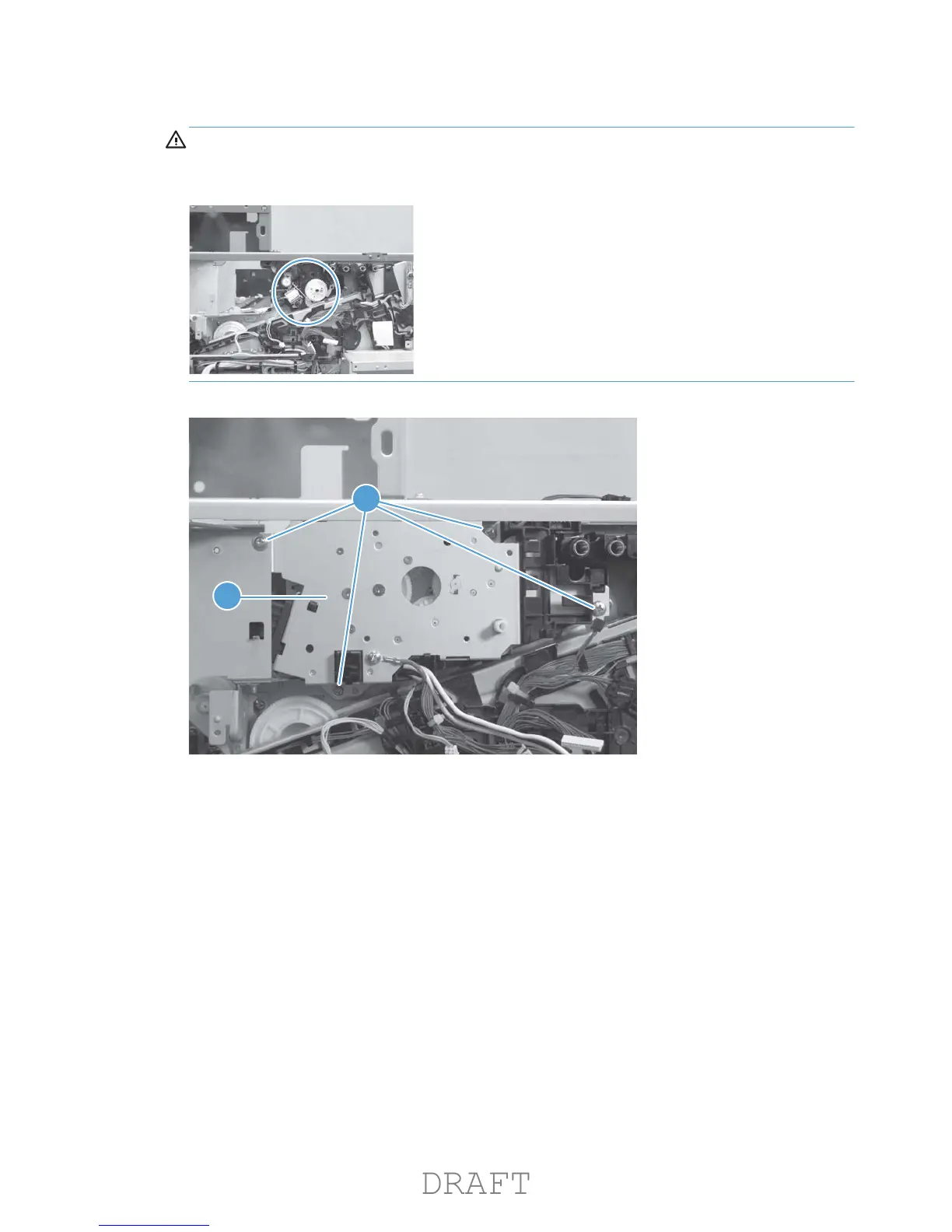 DRAFT