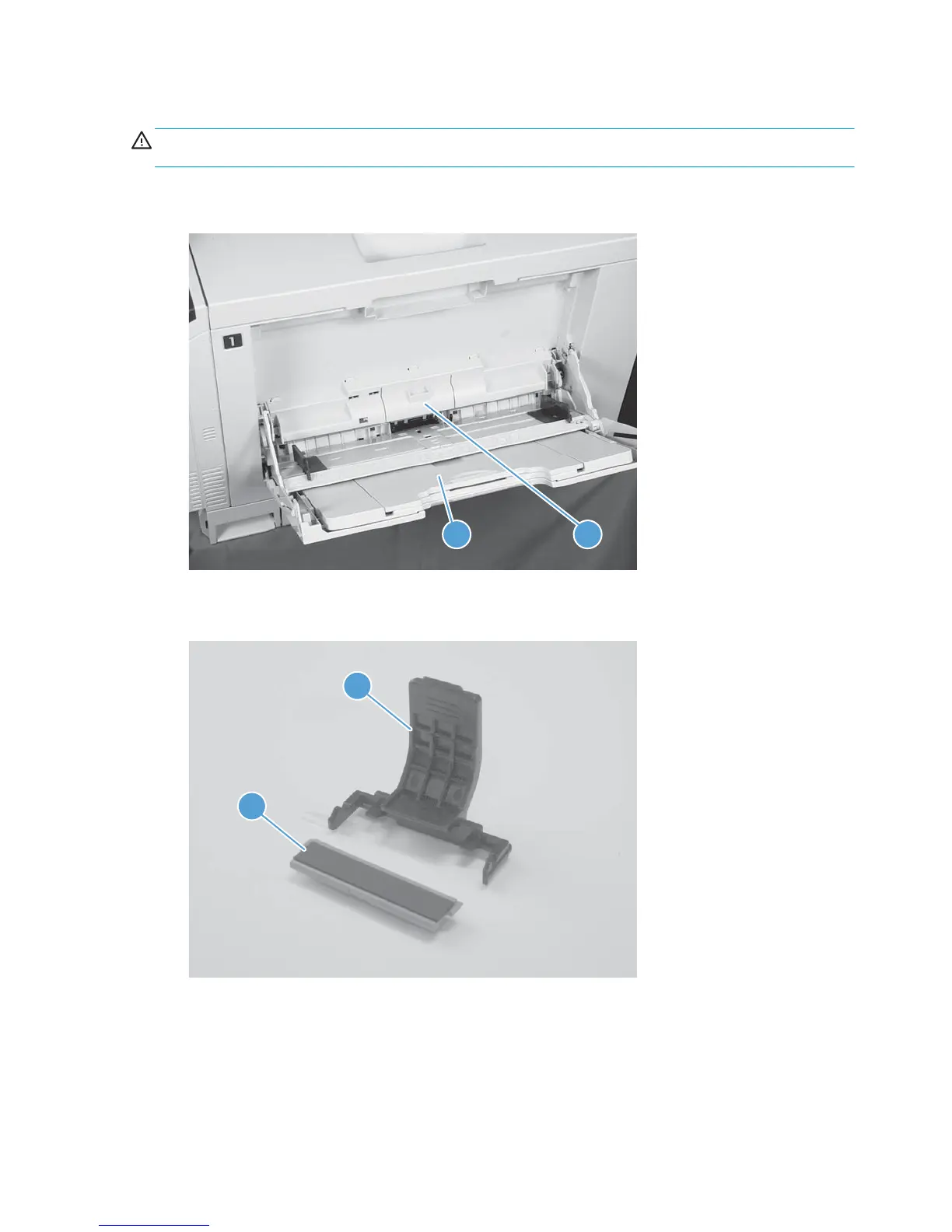 1