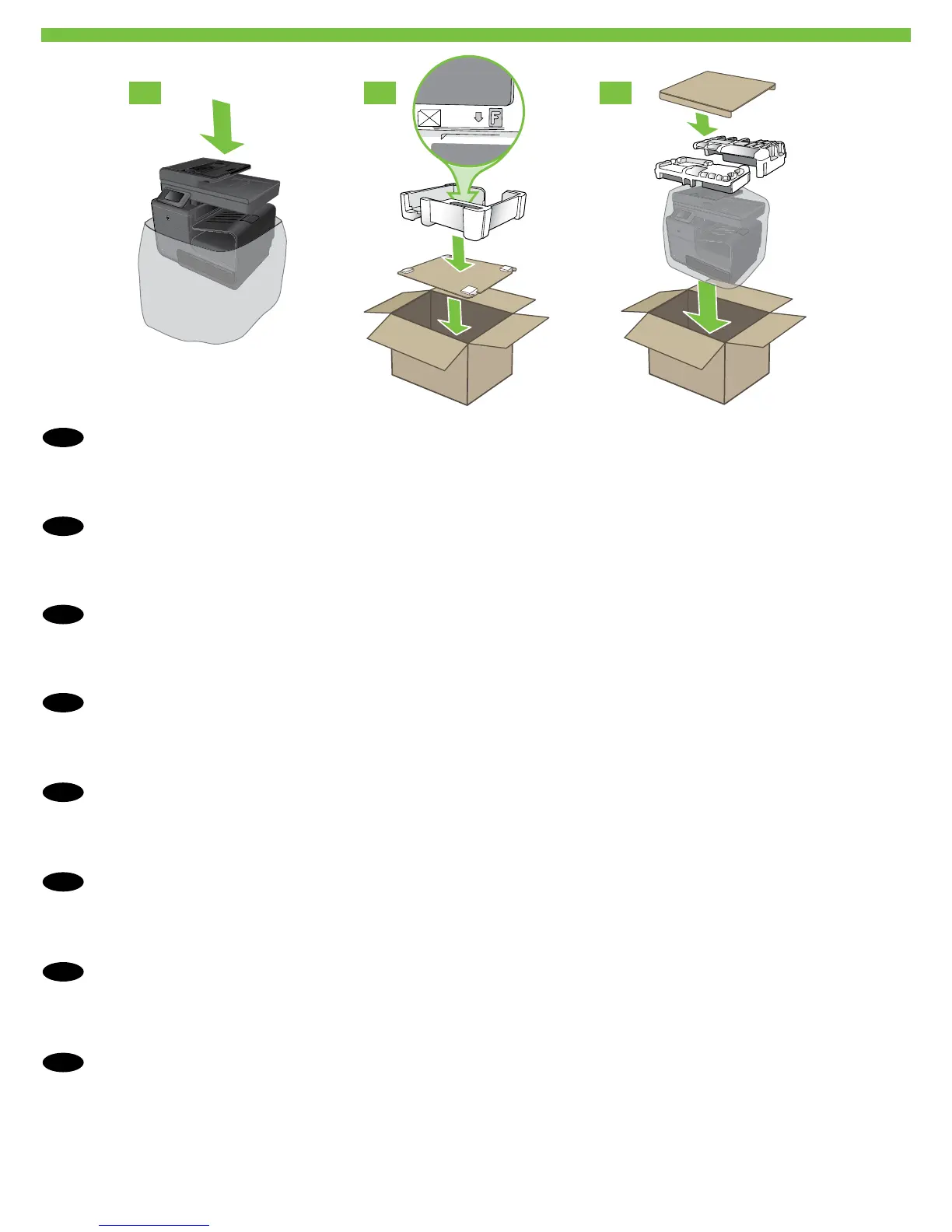 F