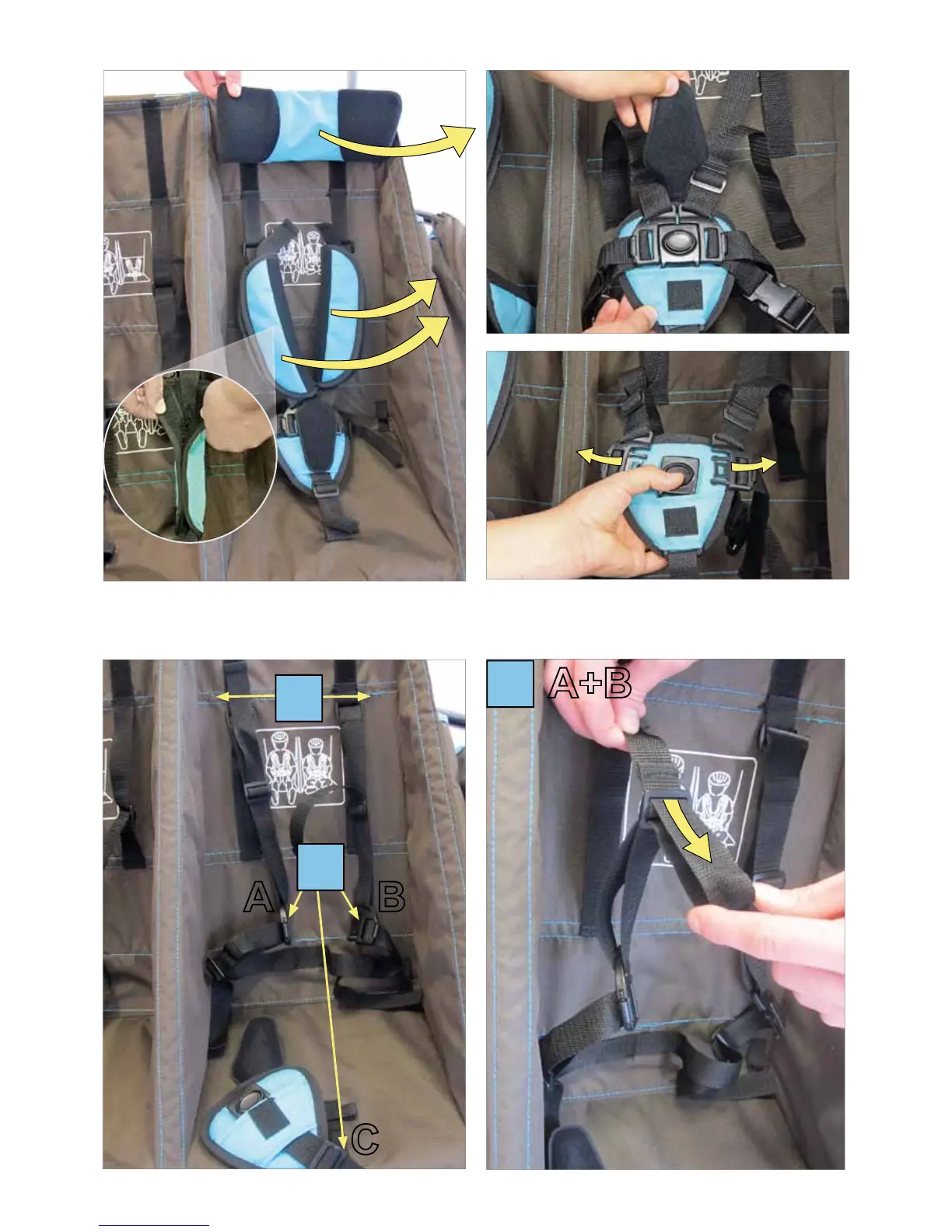 A

B

C

A+B