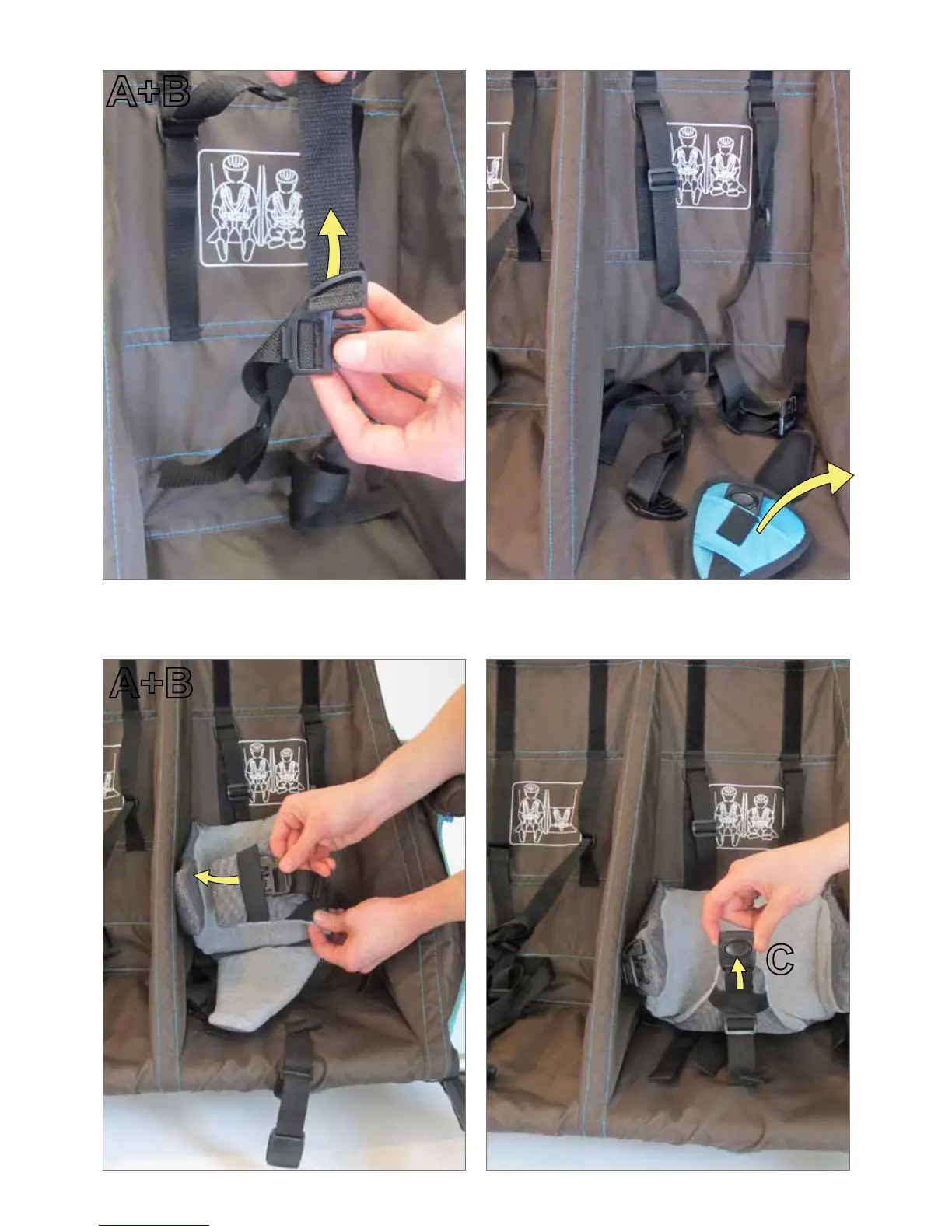 A+B

A+B

C