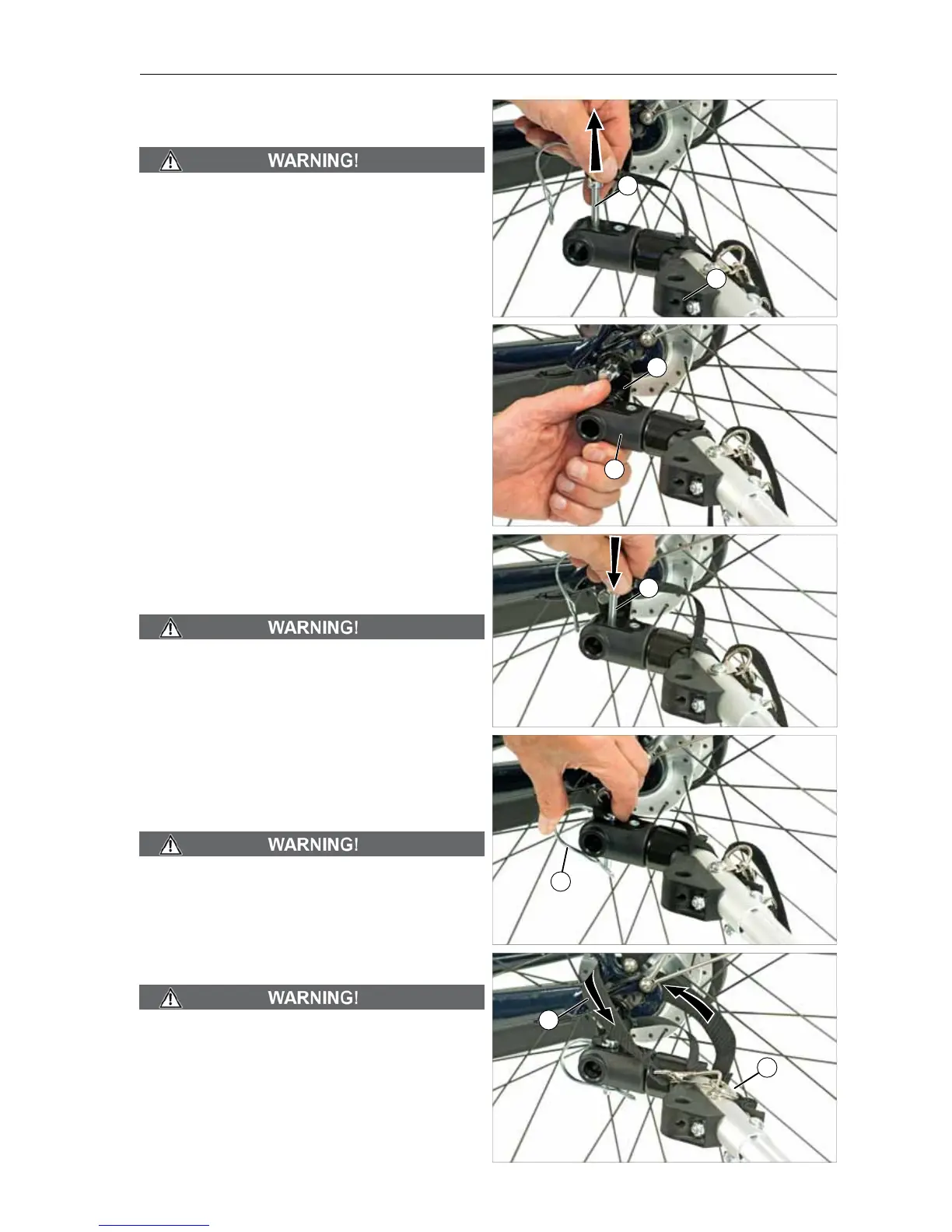 WARNING!

WARNING!

WARNING!

WARNING!