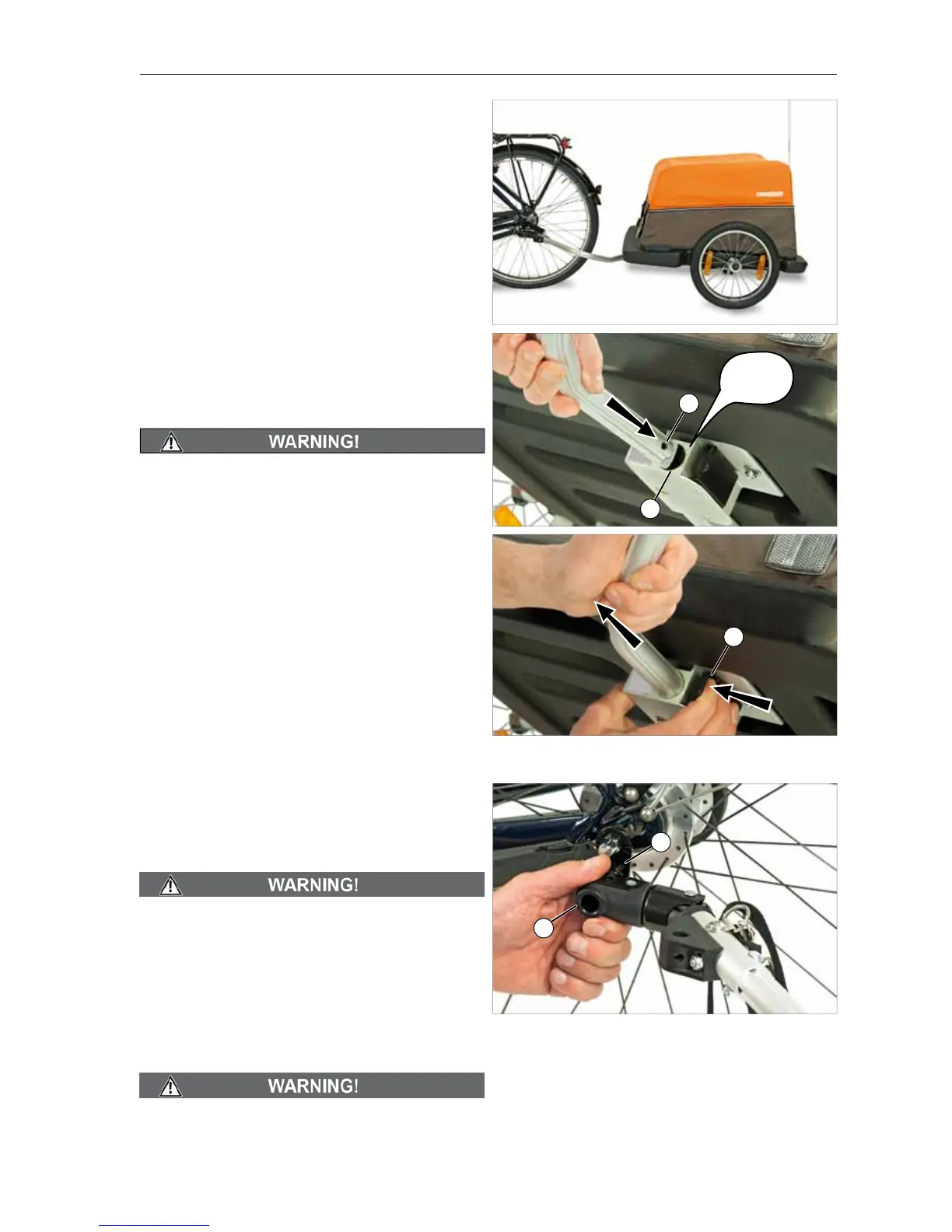 WARNING!

WARNING!

WARNING!