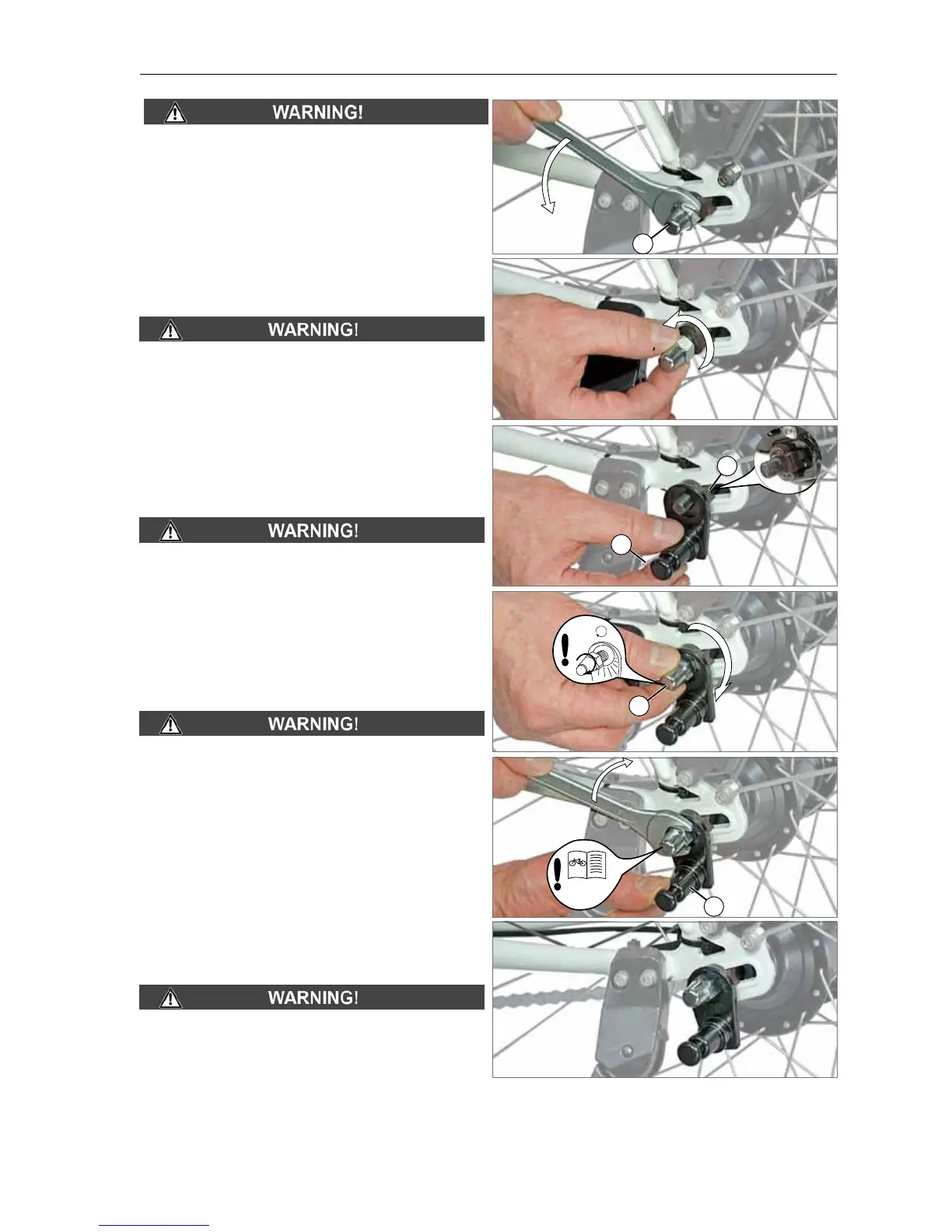 WARNING!

WARNING!

WARNING!

WARNING!

WARNING!