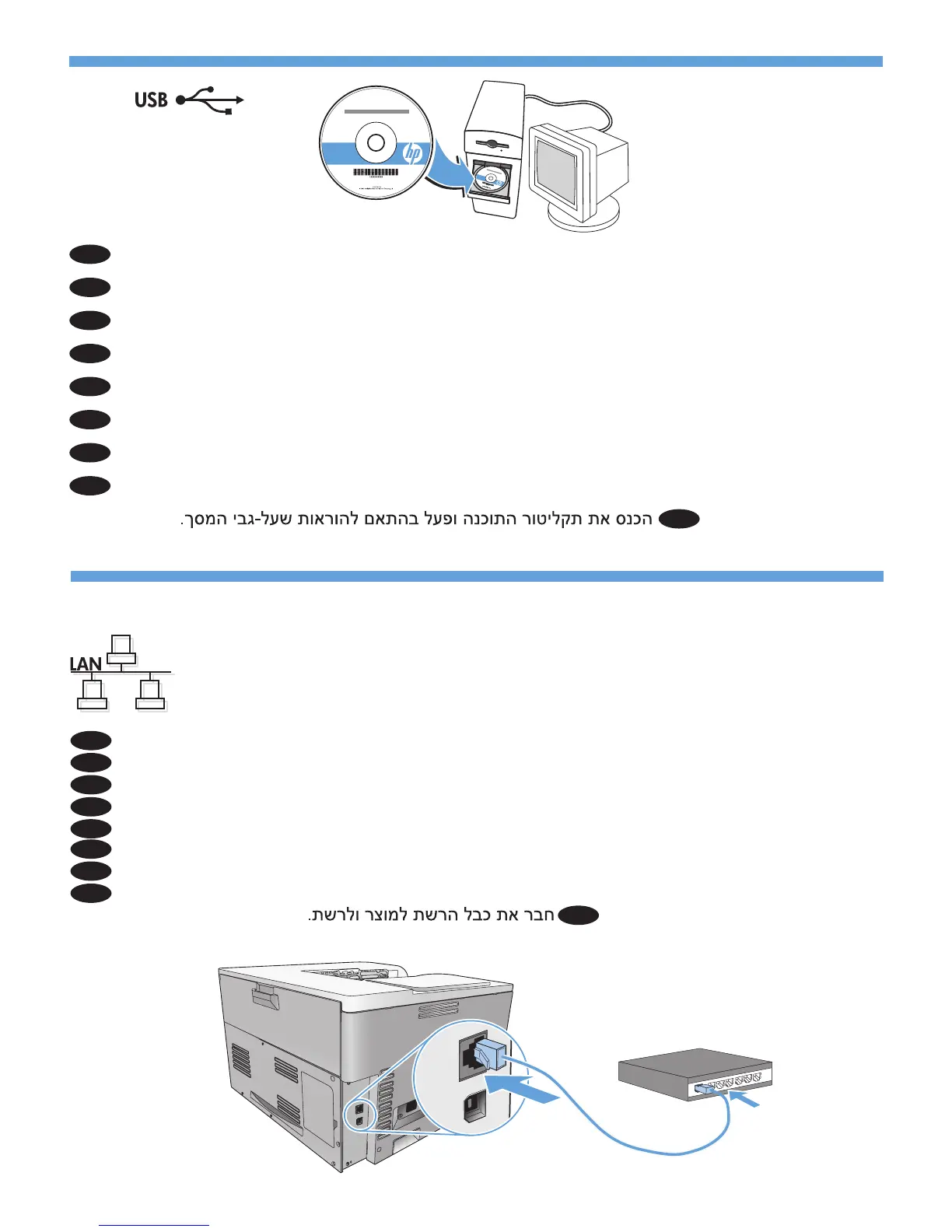 USB

הכנס את תקליטור התוכנה ופעל בהתאם להוראות שעל-גבי המסך.

LAN

חבר את כבל הרשת למוצר ולרשת.