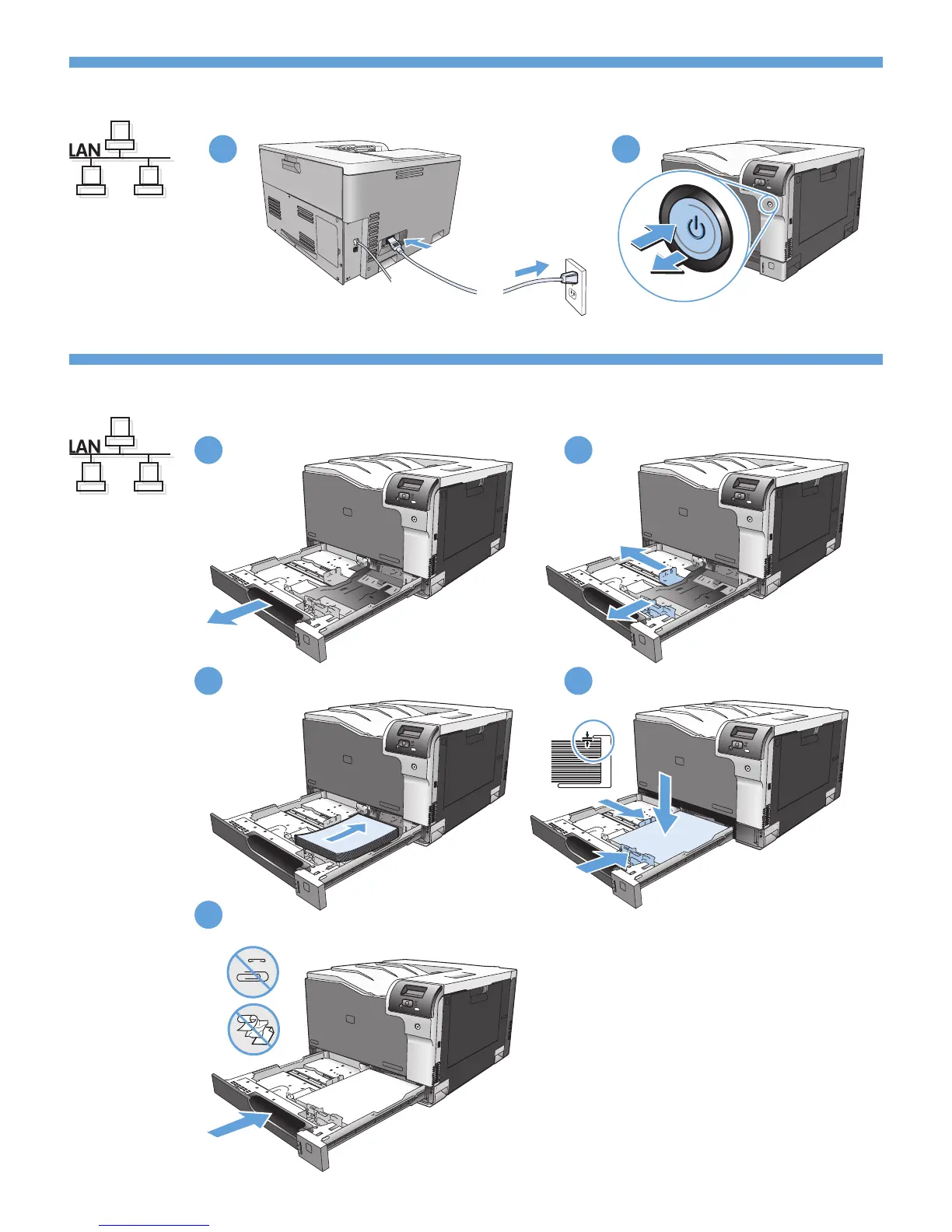 LAN

LAN