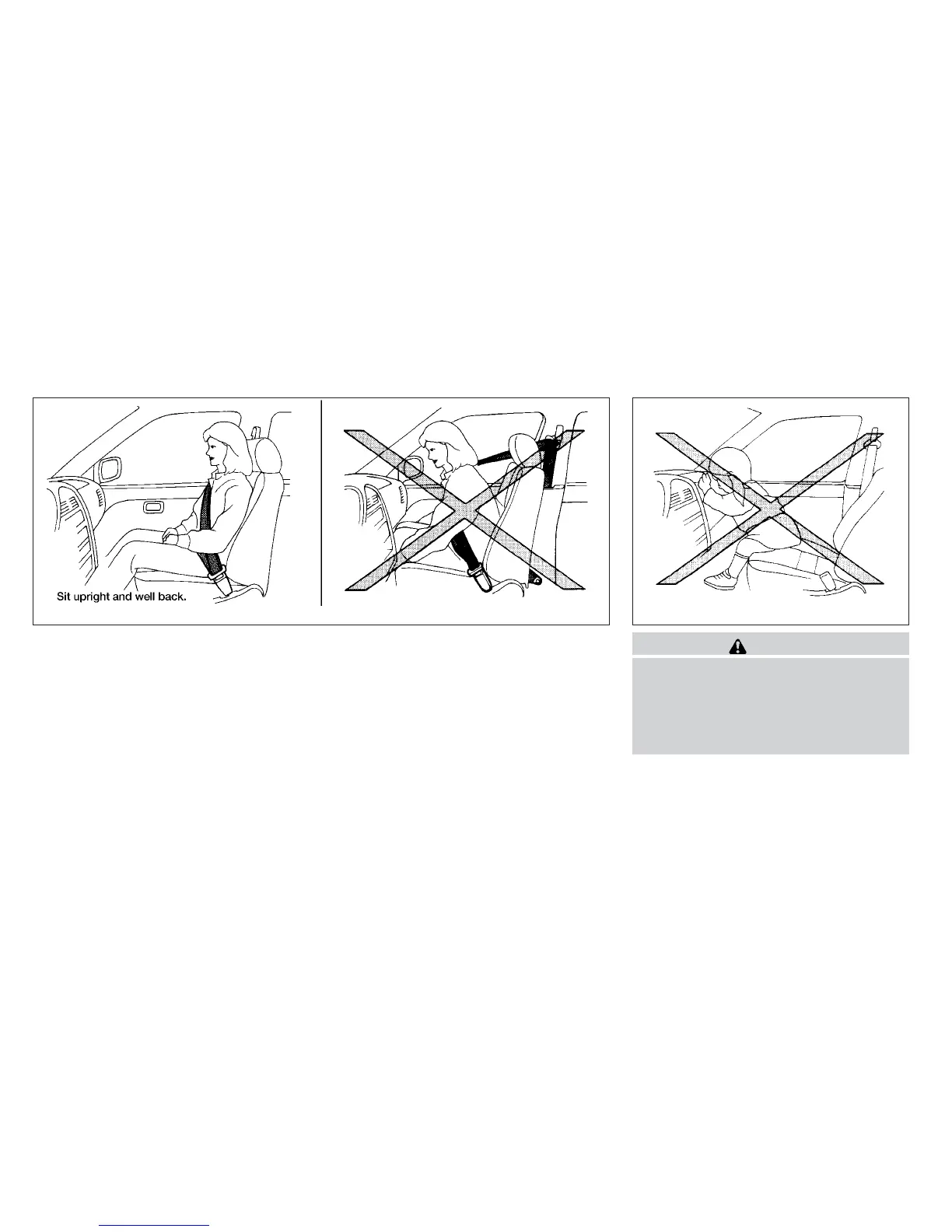 Sit upright and well back.