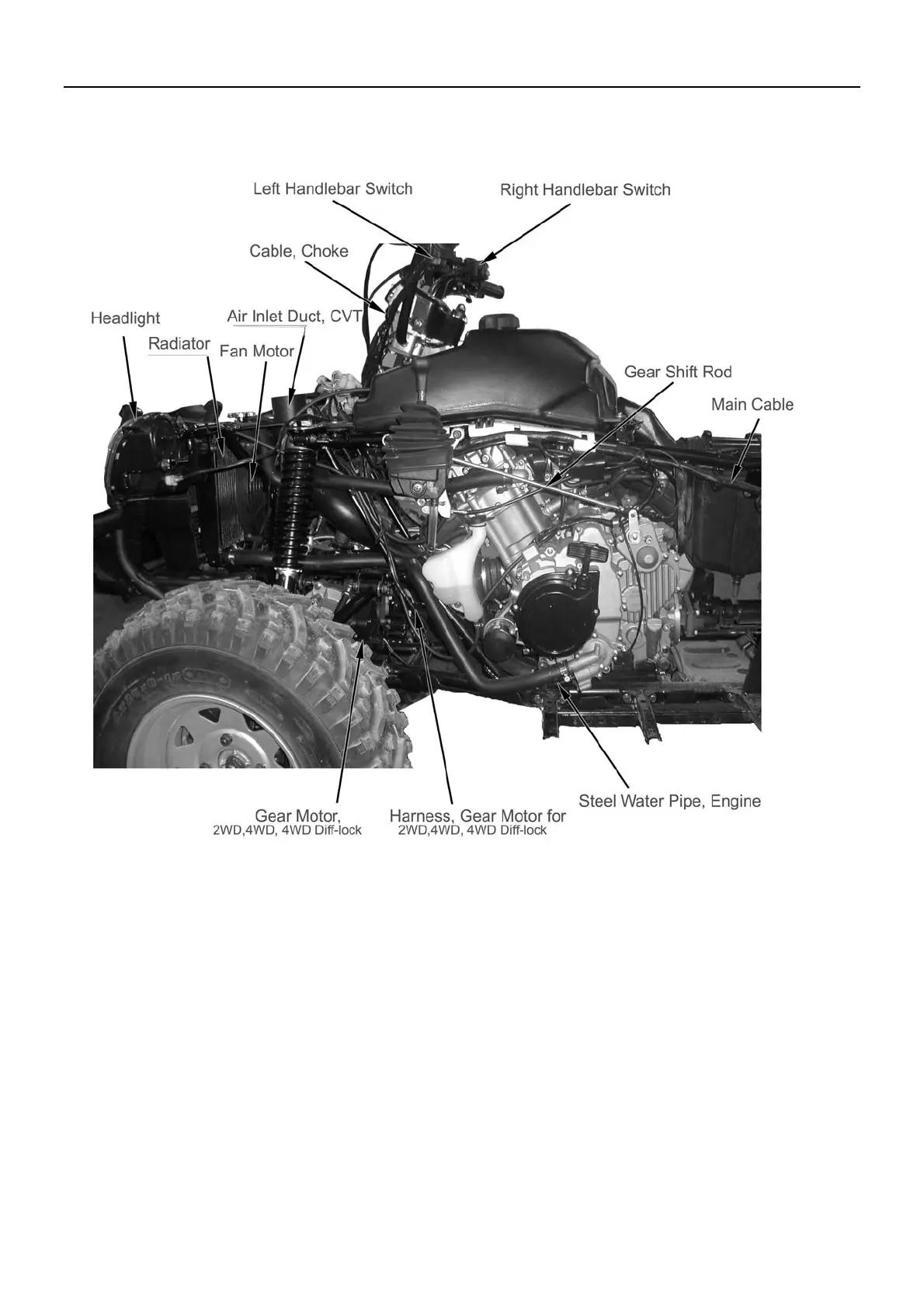 Left Handlebar Switch

Right Handlebar Switch

Cable, Choke

Headlight

Air Inlet Duct, CVT

Radiator

Fan Motor

Gear Shift Rod

Main Cable

Gear Motor, 2WD,4WD, 4WD Diff-lock

Harness, Gear Motor for 2WD,4WD, 4WD Diff-lock

Steel Water Pipe, Engine