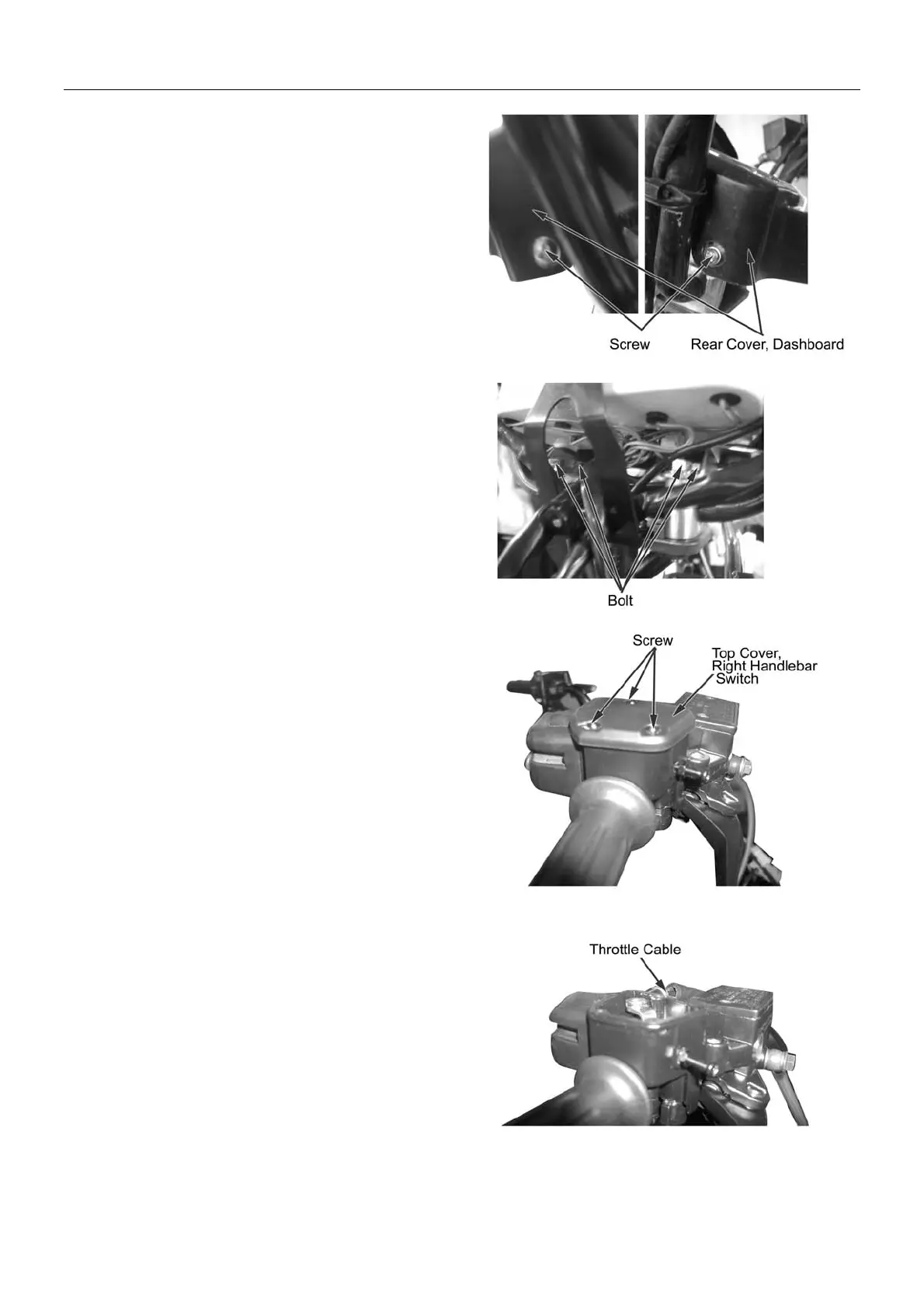 Screw

Rear Cover, Dashboard

Bolt

Screw

Top Cover, Right Handlebar Switch

Throttle Cable