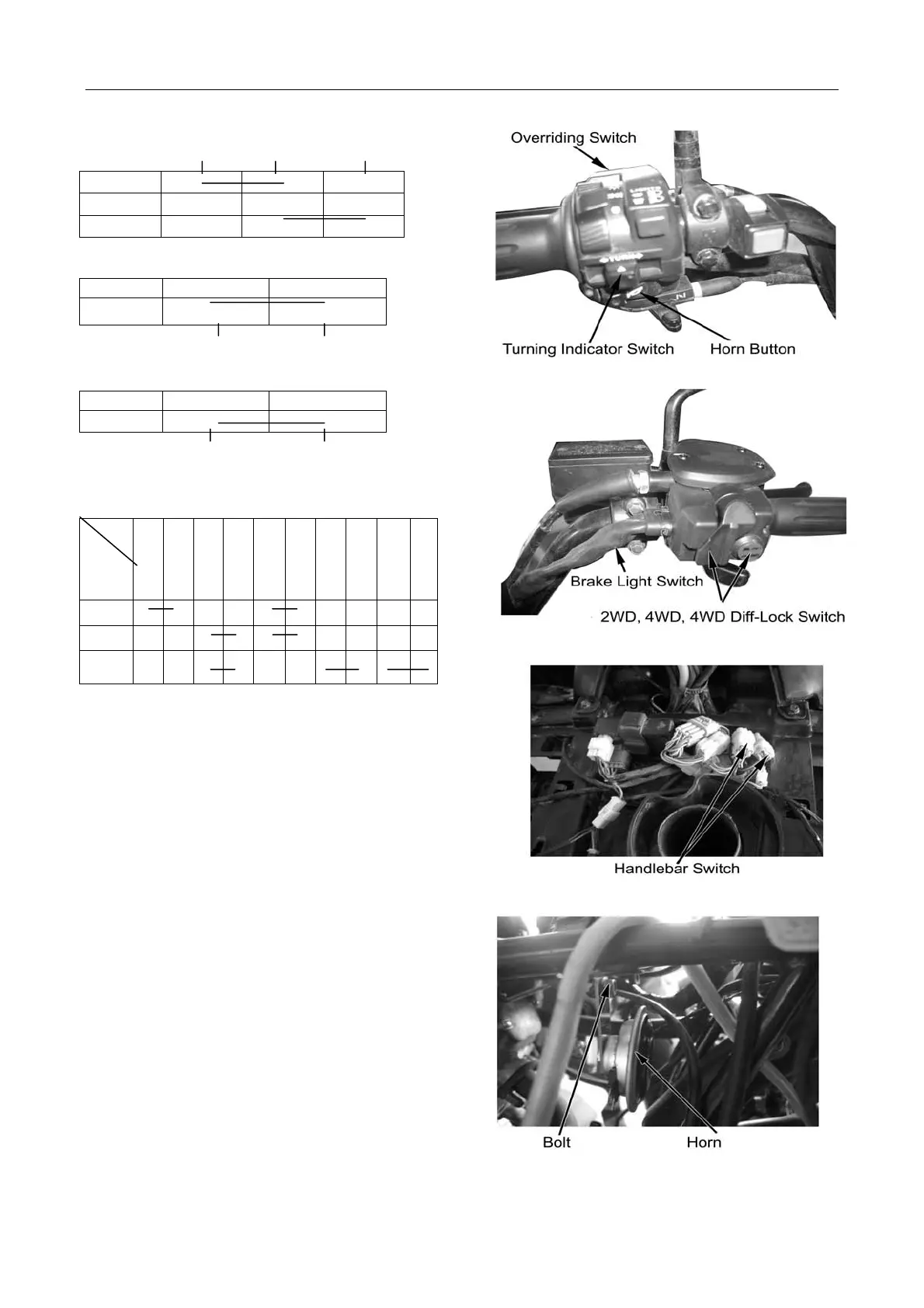 Overriding Switch

Turning Indicator Switch

Horn Button

Brake Light Switch

2WD, 4WD, 4WD Diff-Lock Switch

Handlebar Switch

Bolt

Horn