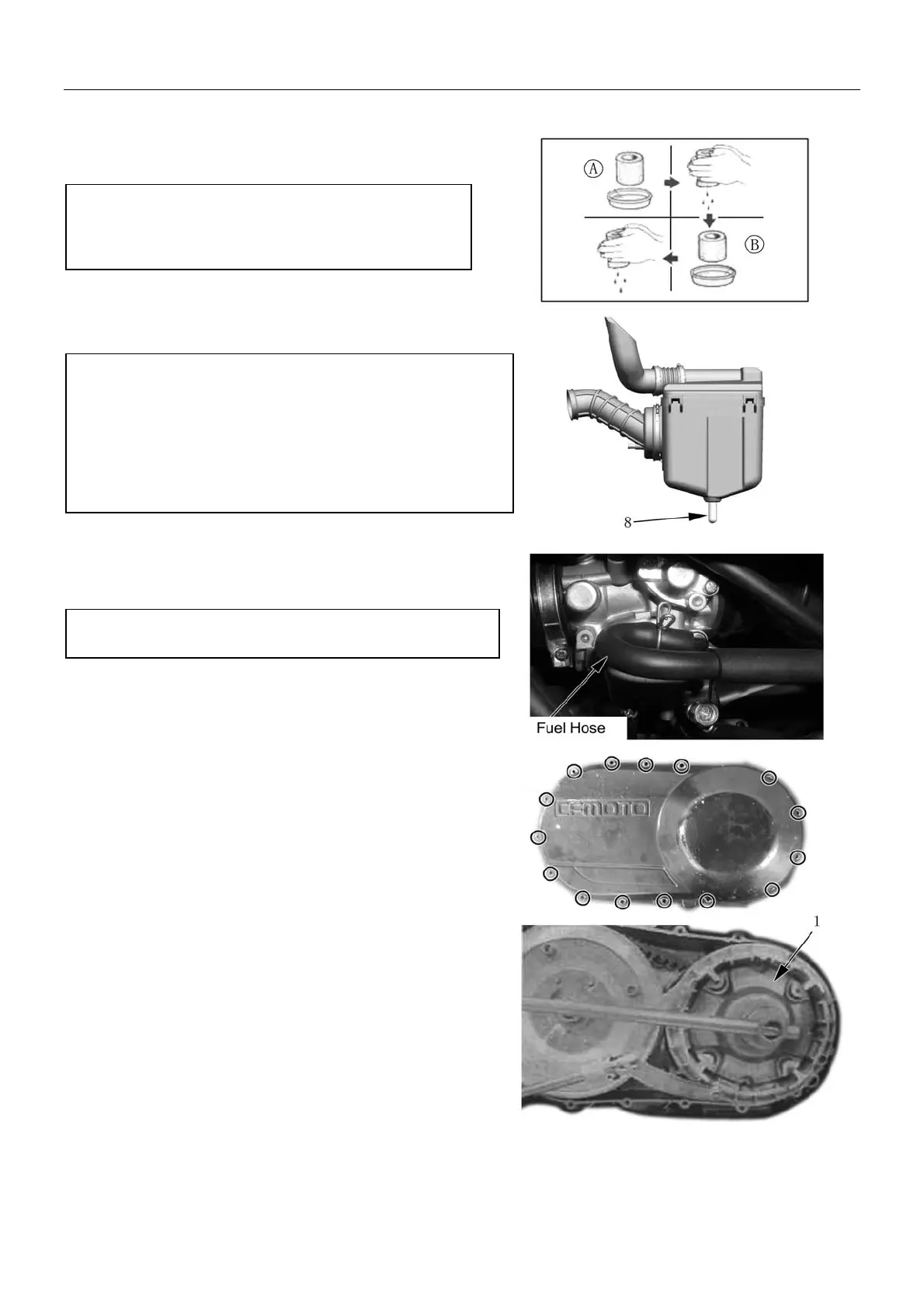 A

B

8

Fuel Hose

CFMOTO

1