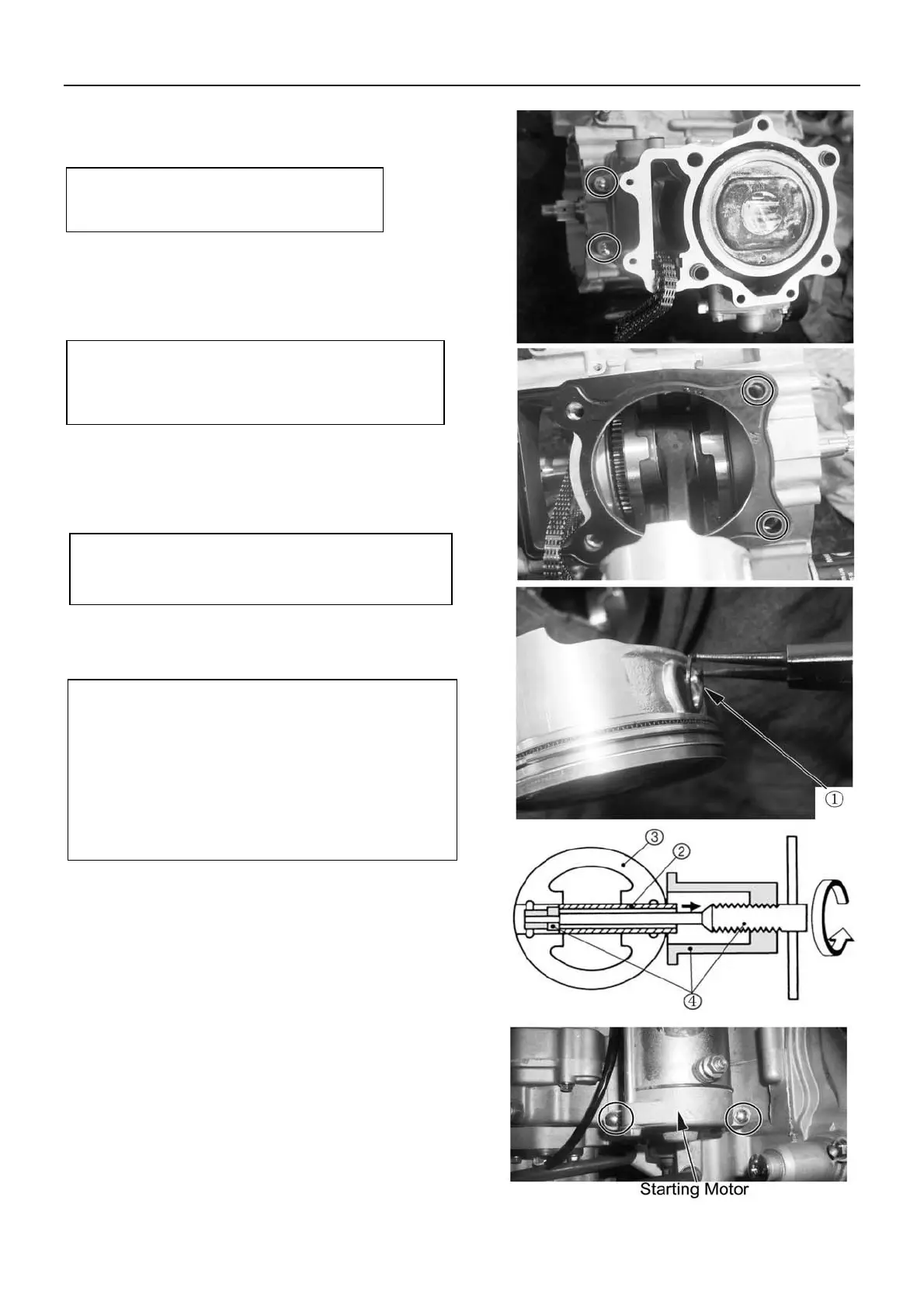 ①

③

②

④

Starting Motor