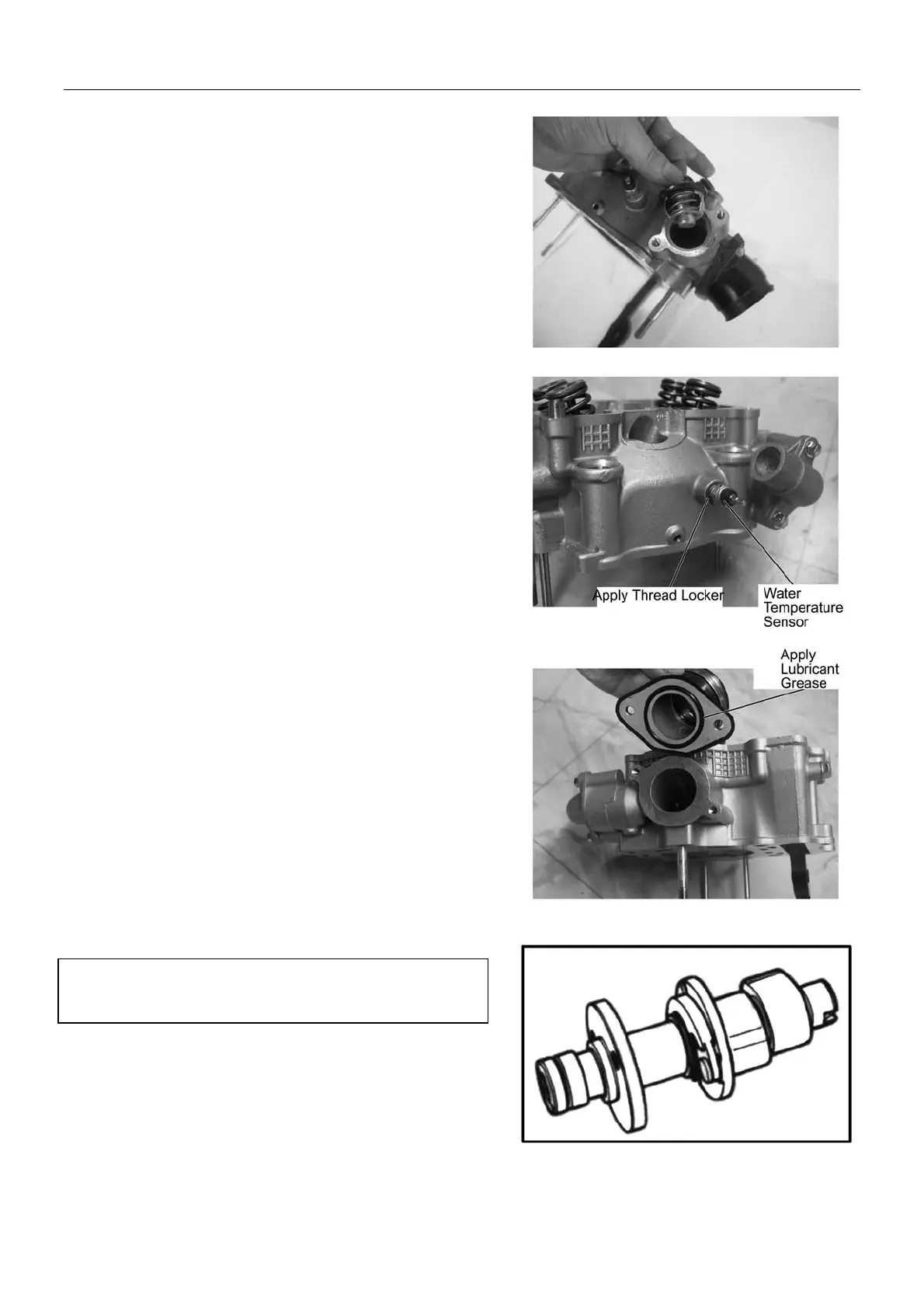 Apply Thread Locker

Water Temperature Sensor

Apply Lubricant Grease