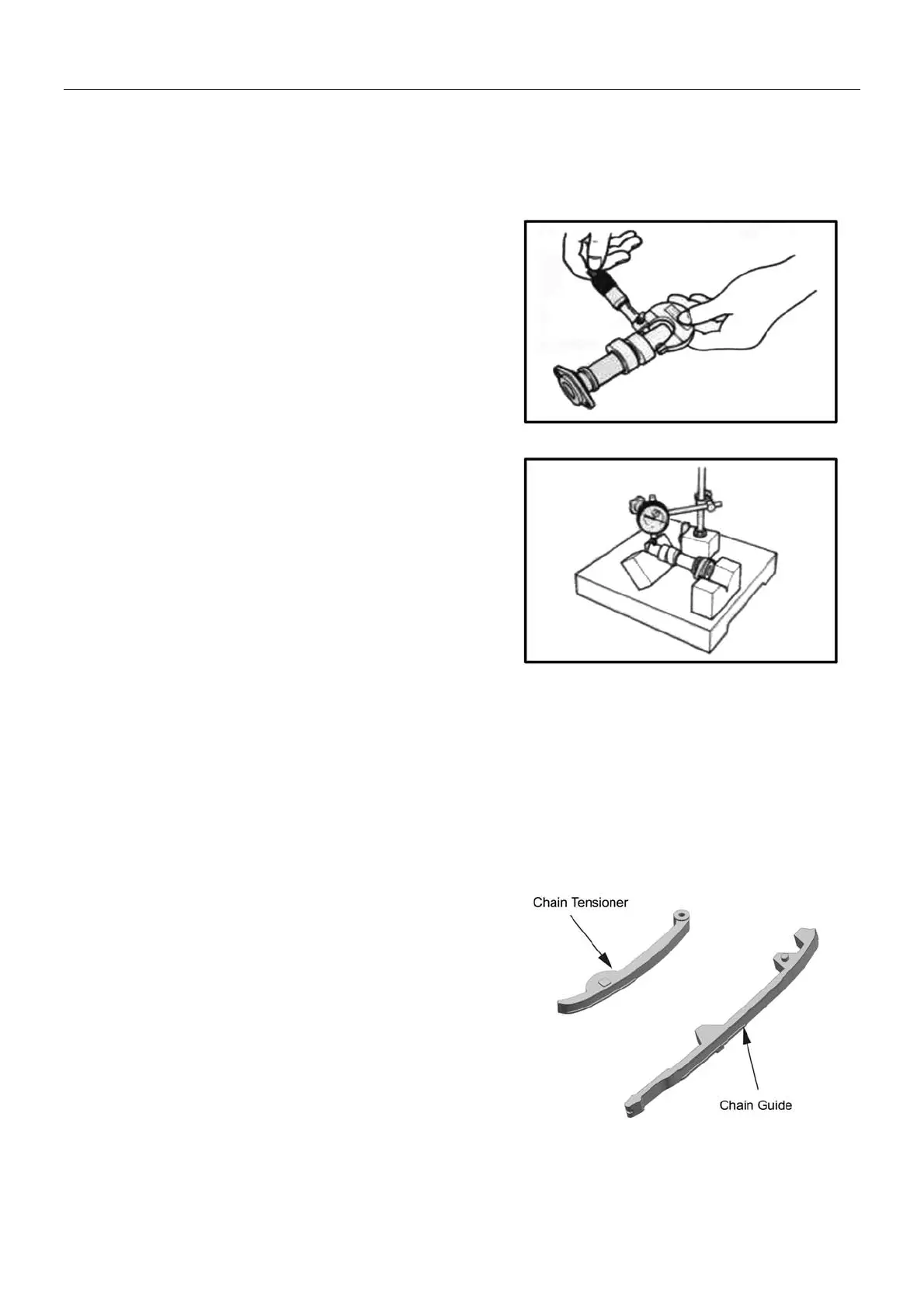 Chain Tensioner

Chain Guide