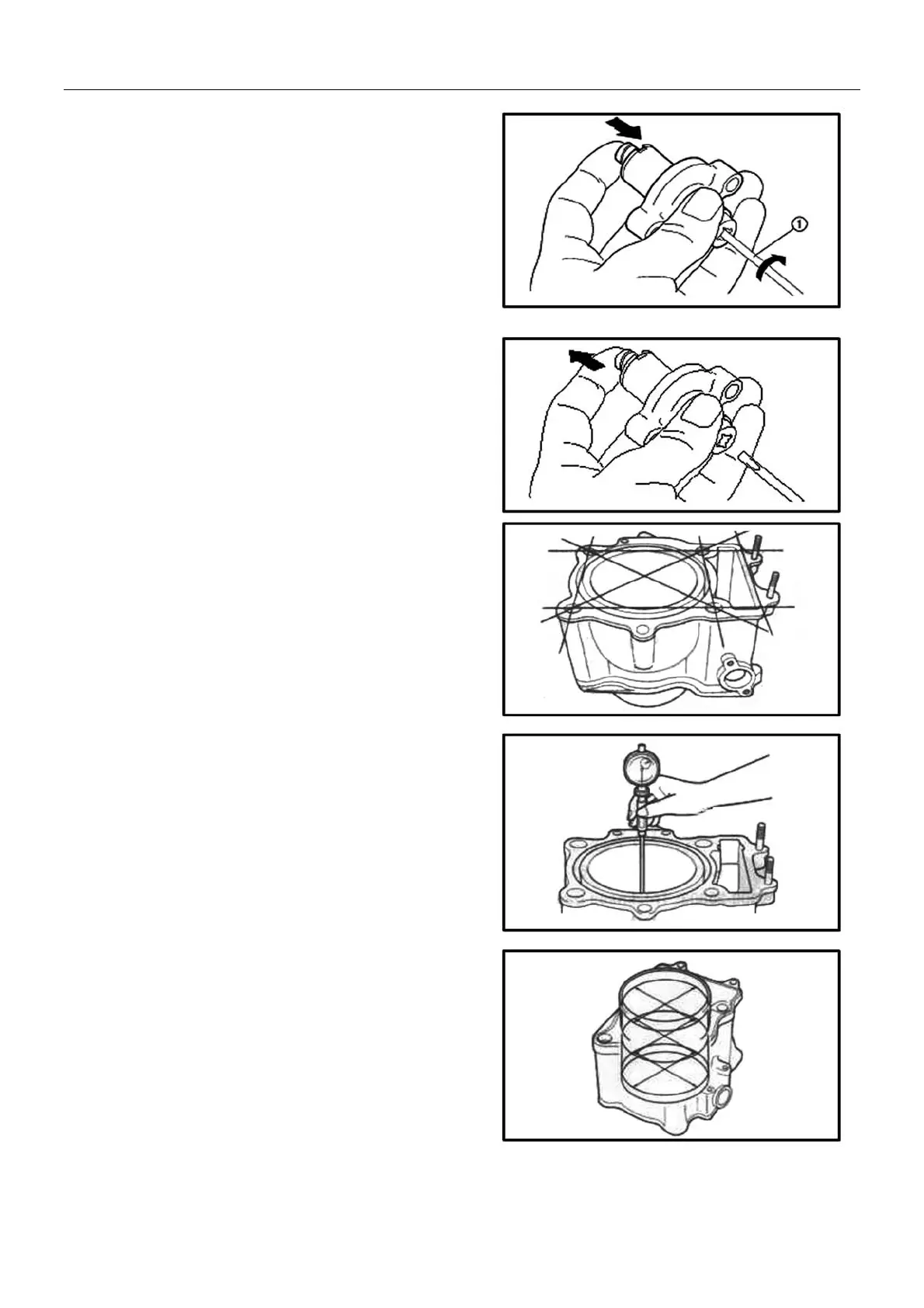 ①