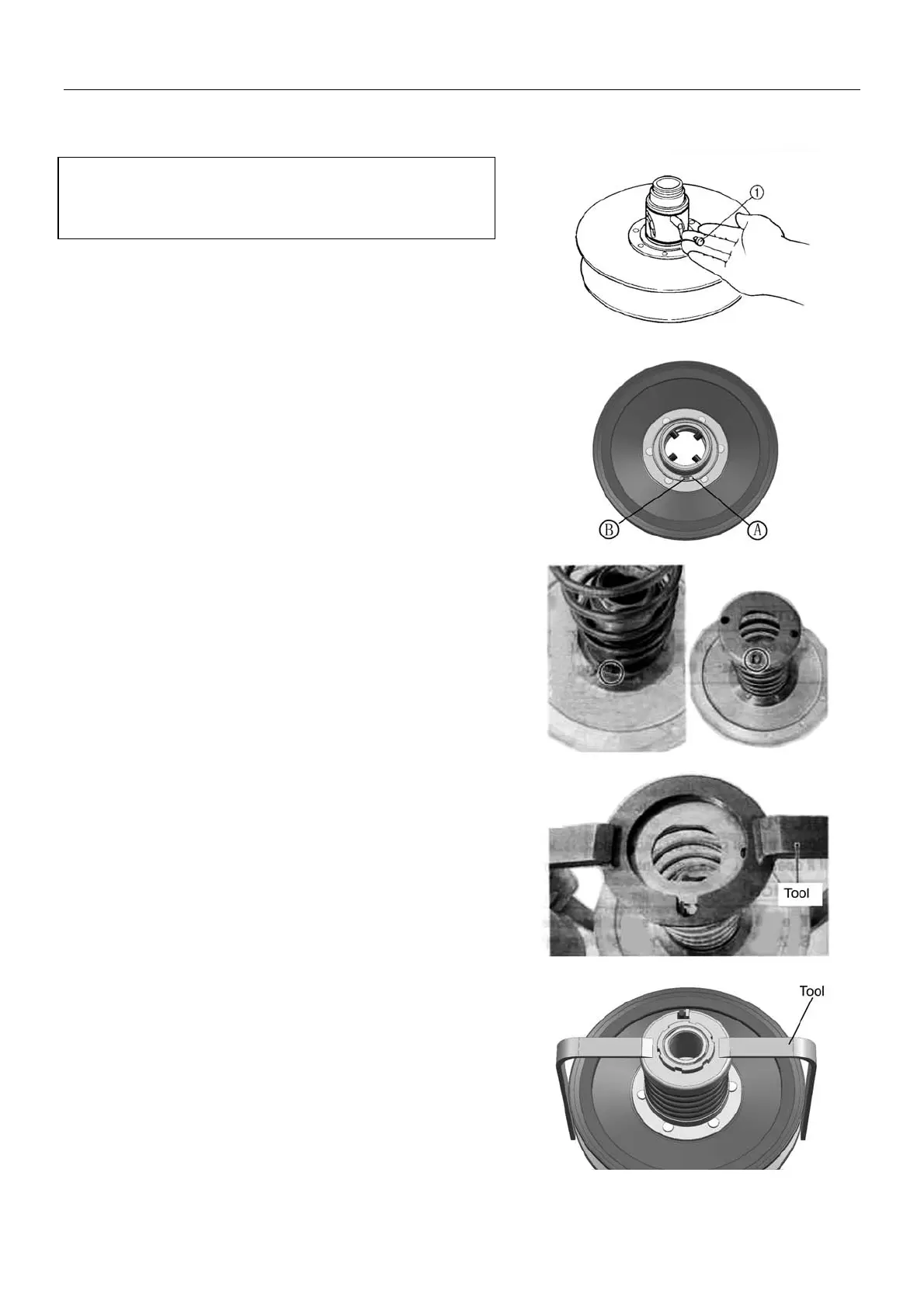 ①

B

A

Tool

Tool