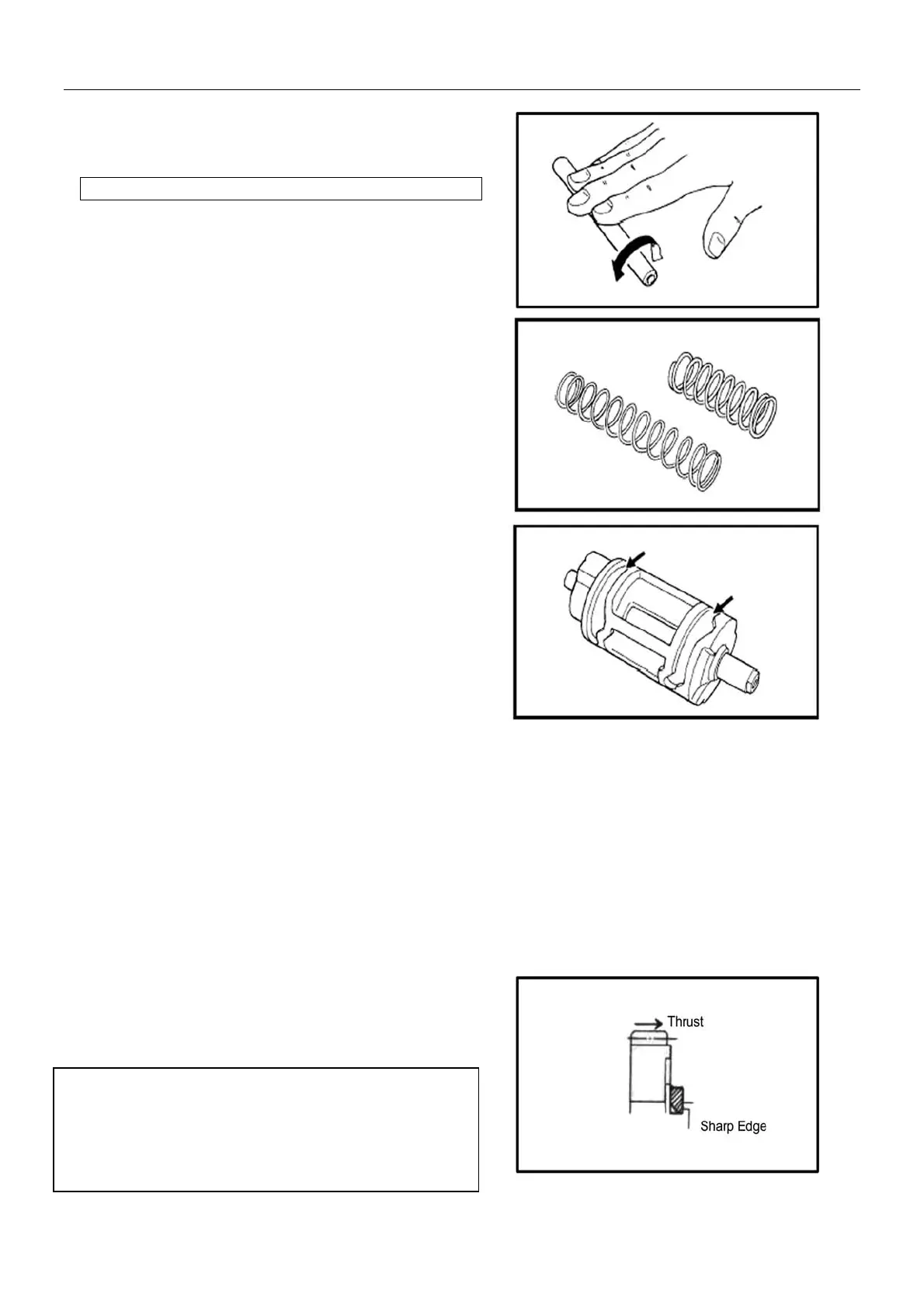 Thrust

Sharp Edge