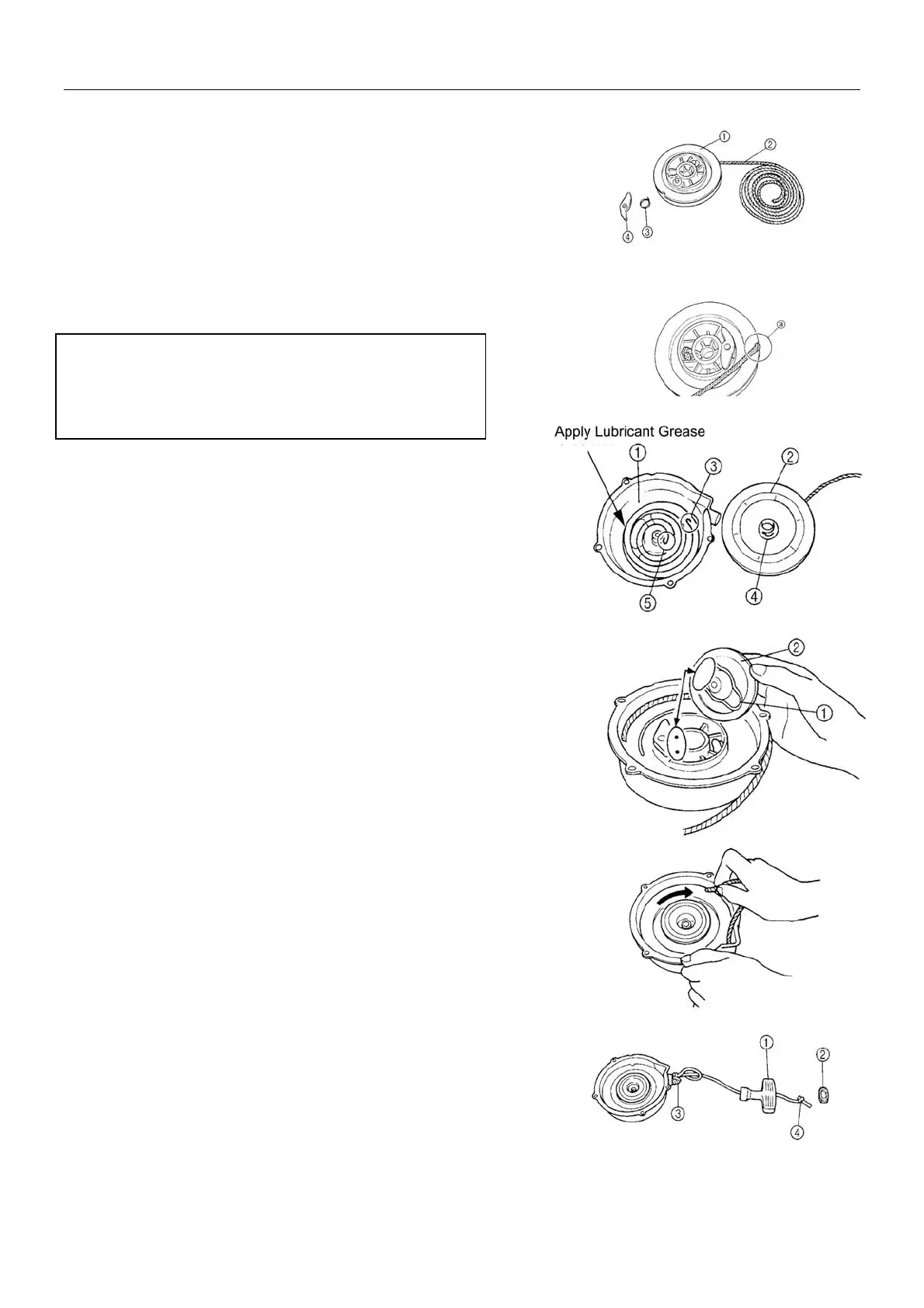 ①
②
④
③

ⓐ

Apply Lubricant Grease
①
③
②
⑤
④

②
①

①
②
③
④