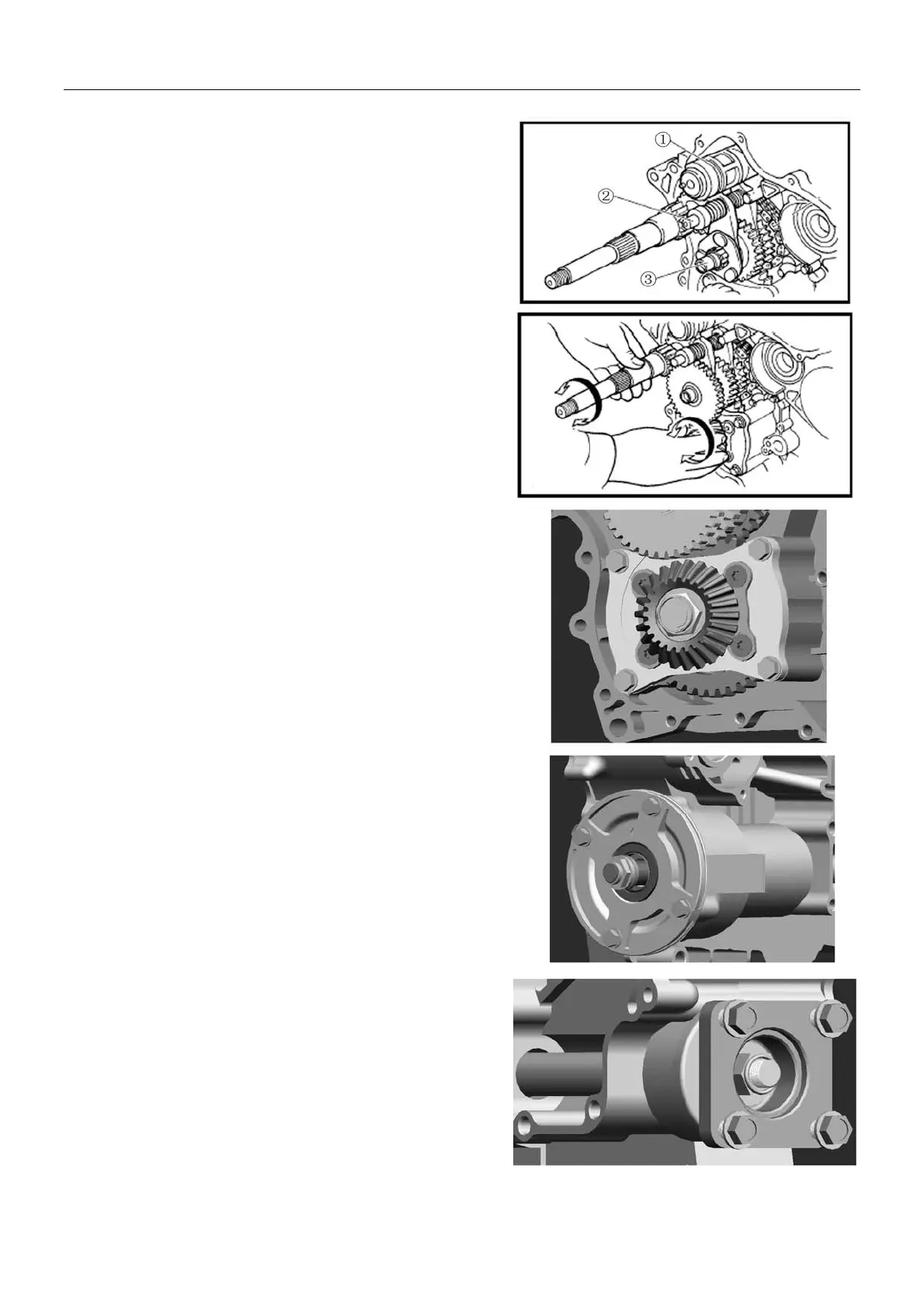 ①
②
③