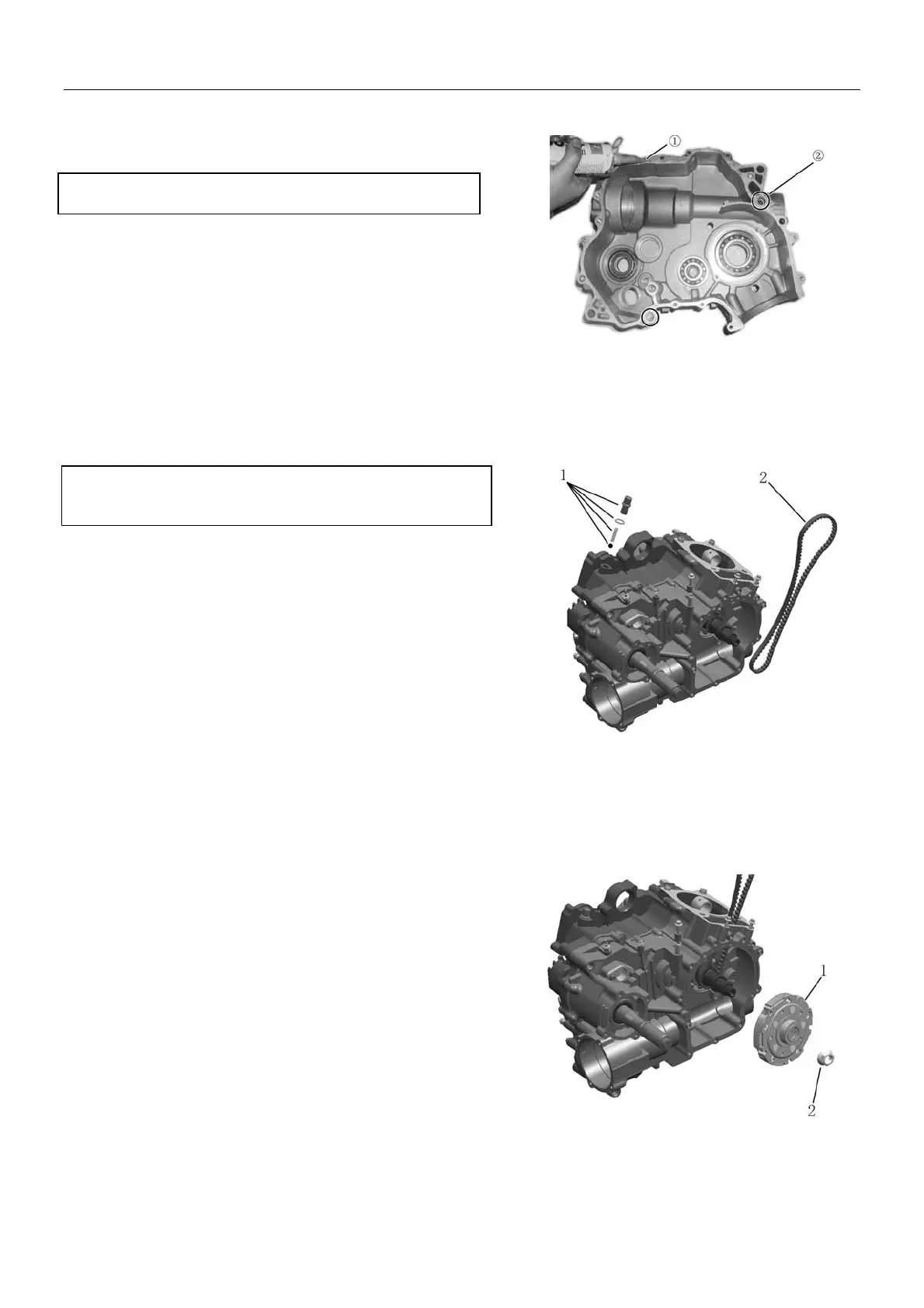 ①

②

1

2

1

2