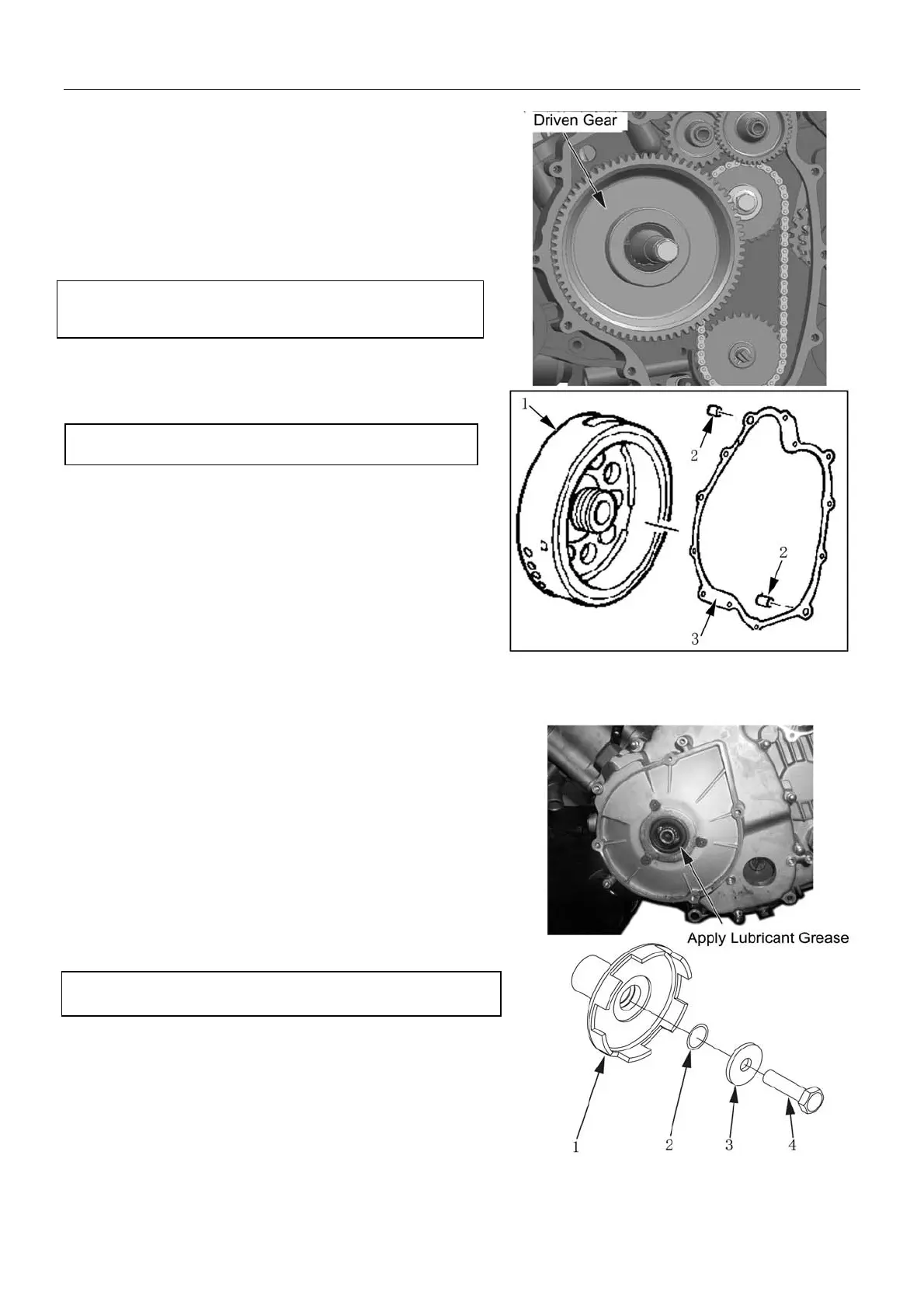 Driven Gear

1

2

2

3

Apply Lubricant Grease

1

2

3

4